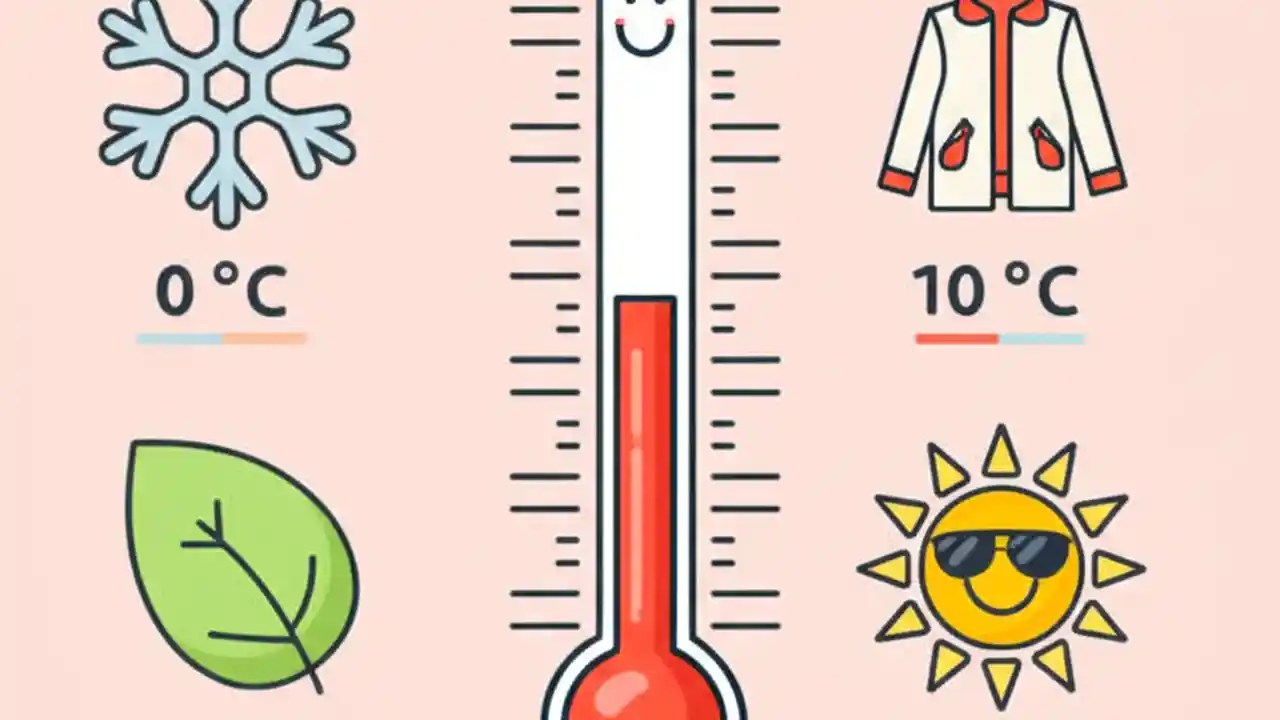 0 °C

10 °C