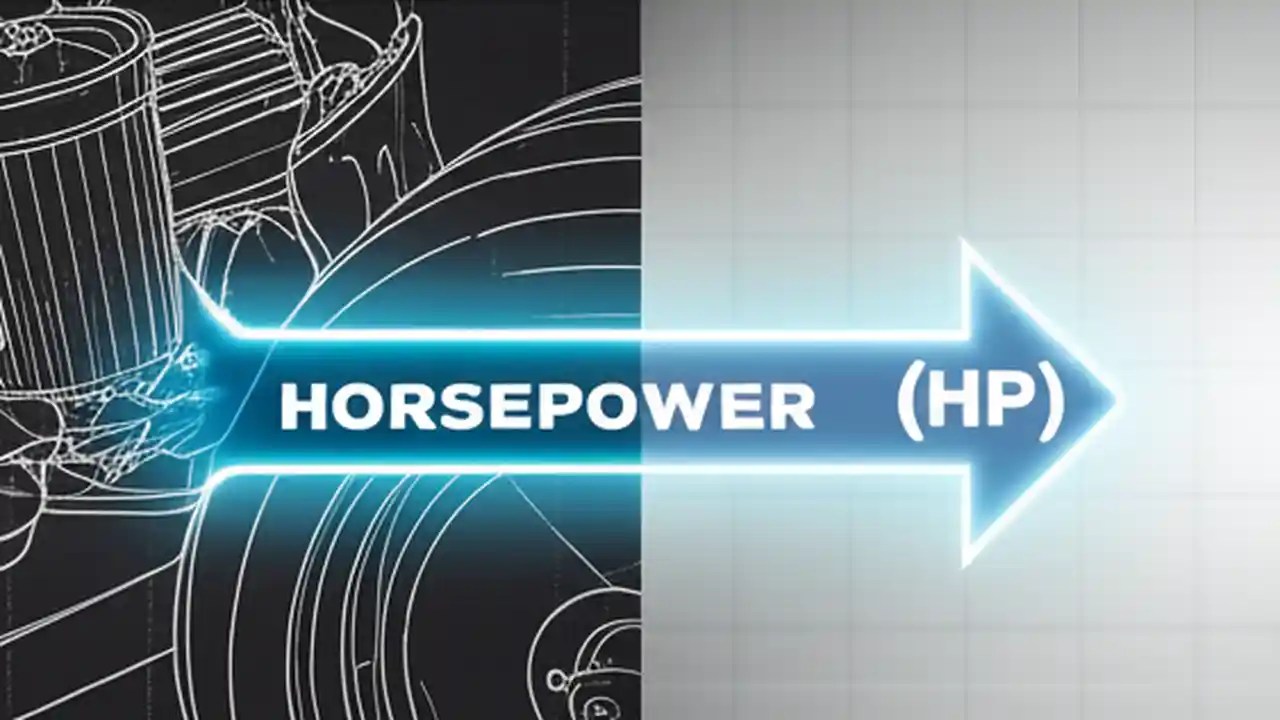 HORSEPOWER (HP)