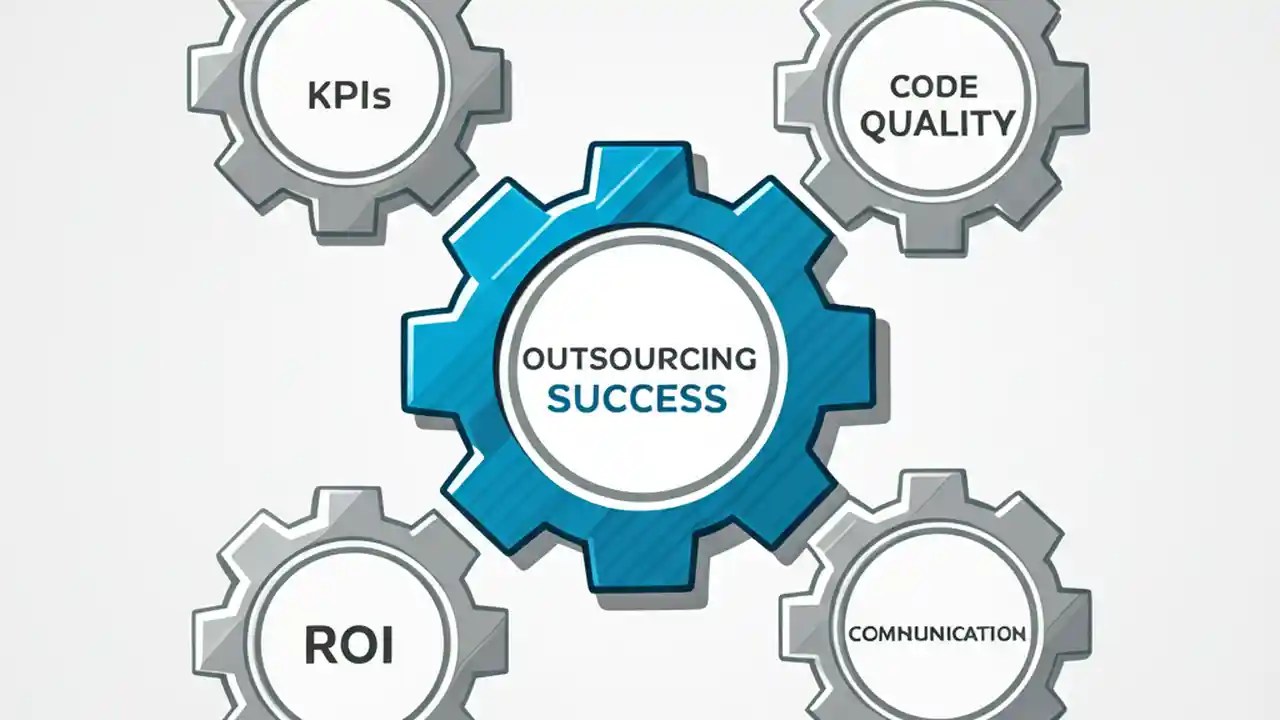 KPIs

CODE QUALITY

OUTSOURCING SUCCESS

ROI

COMNUNICATION