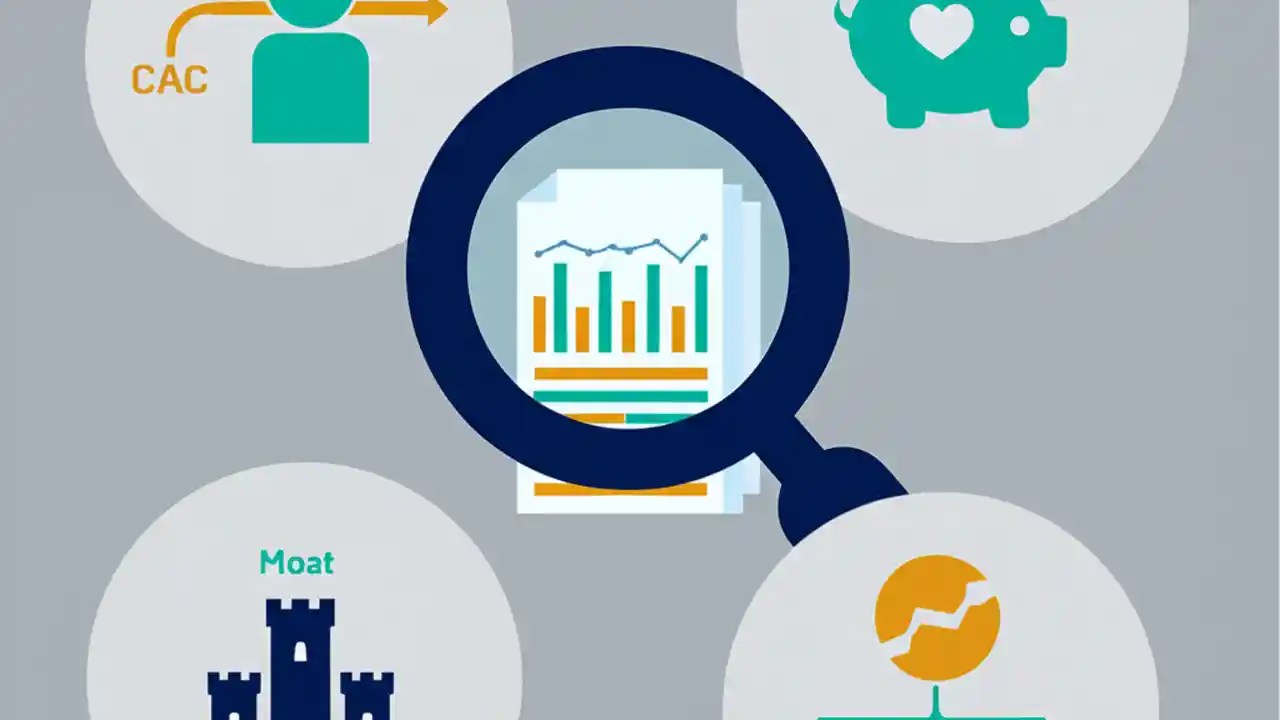 CAC

Moat