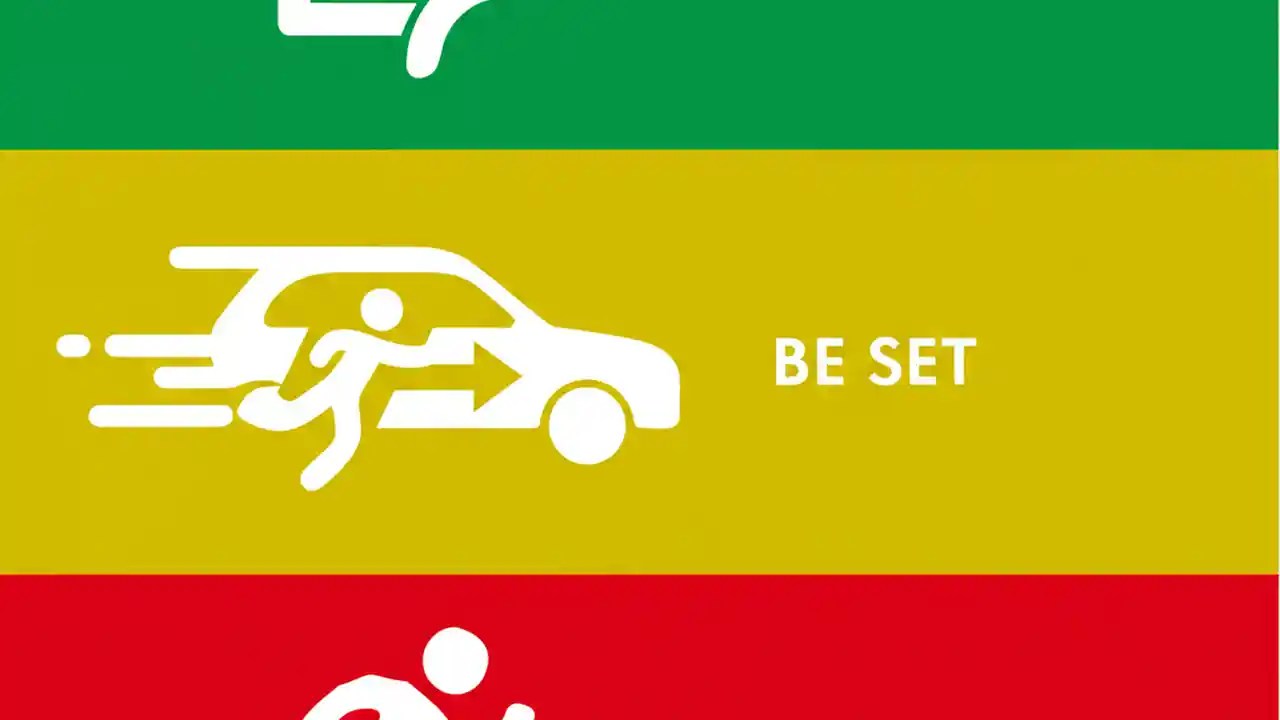 BE SET