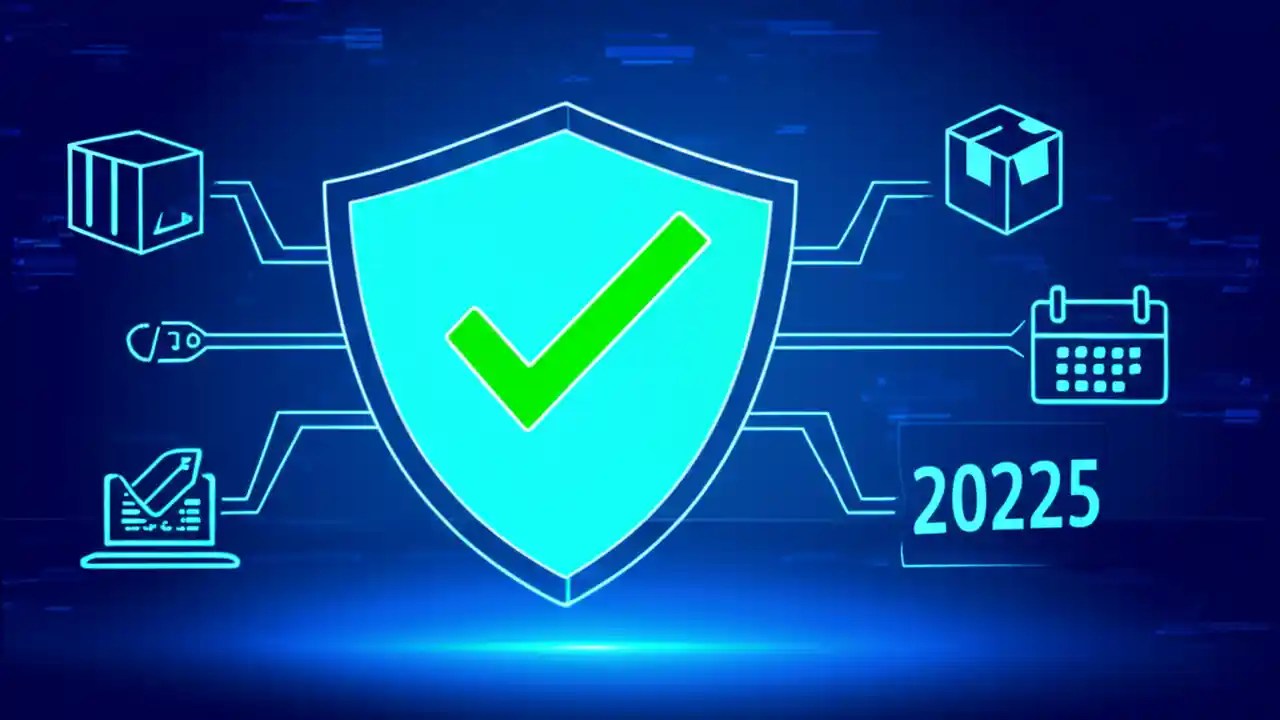 20225