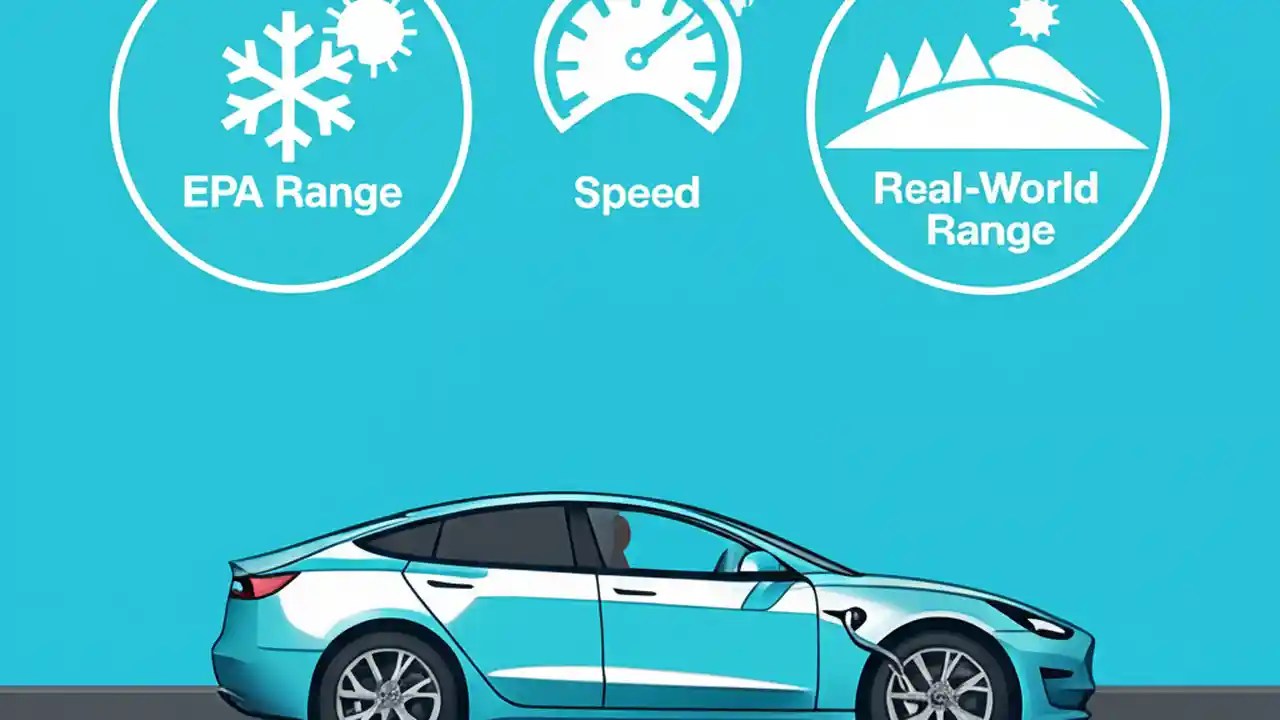 EPA Range

Speed

Real-World Range