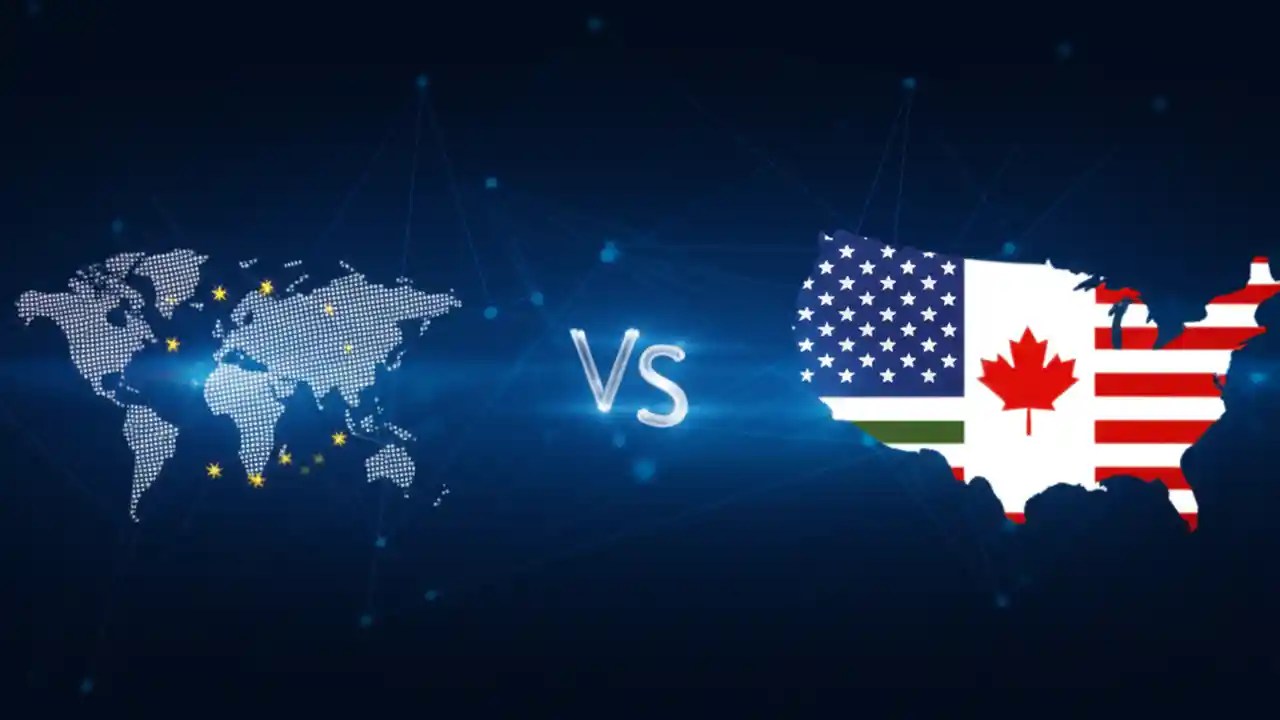 VS