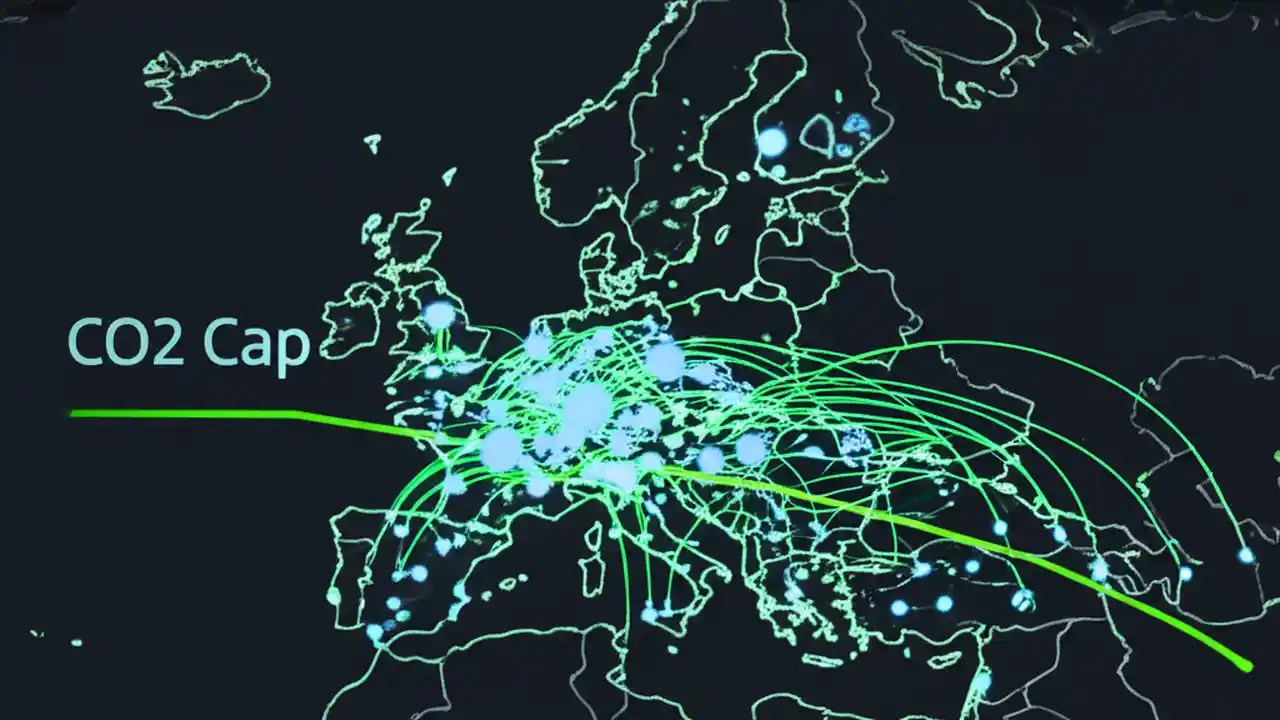 CO2 Cap