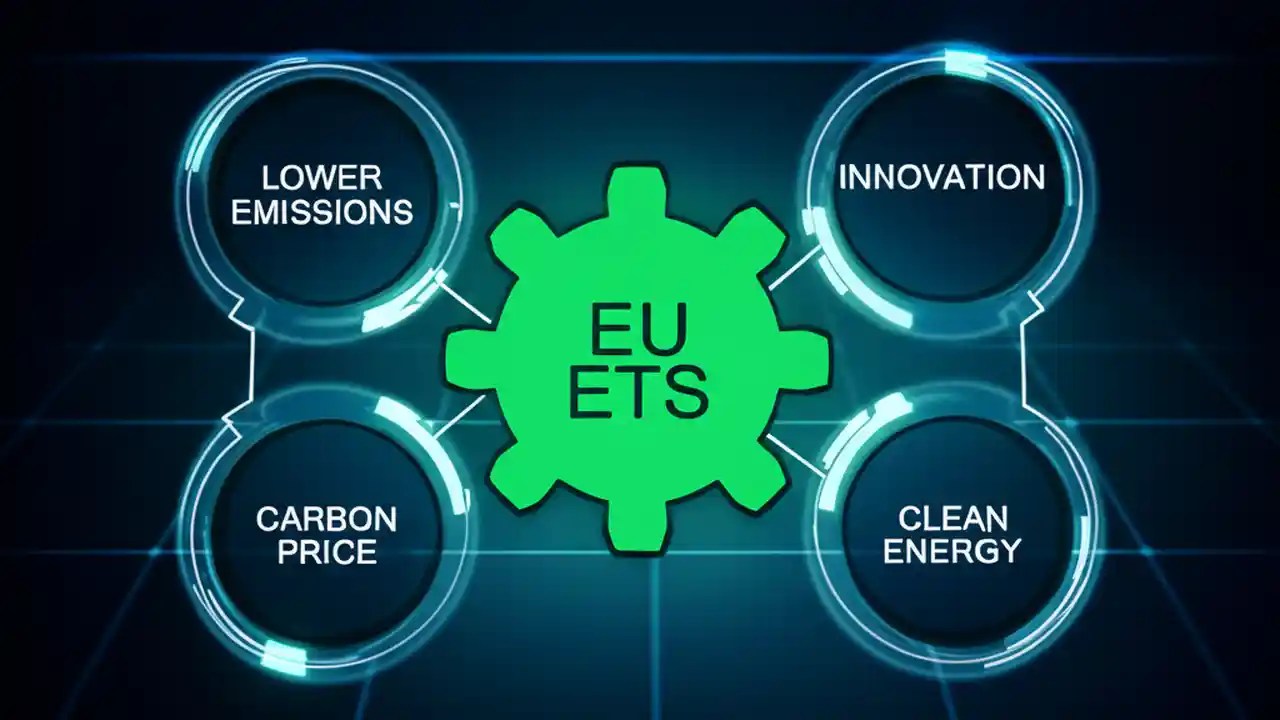 LOWER EMISSIONS

INNOVATION

EU ETS

CARBON PRICE

CLEAN ENERGY