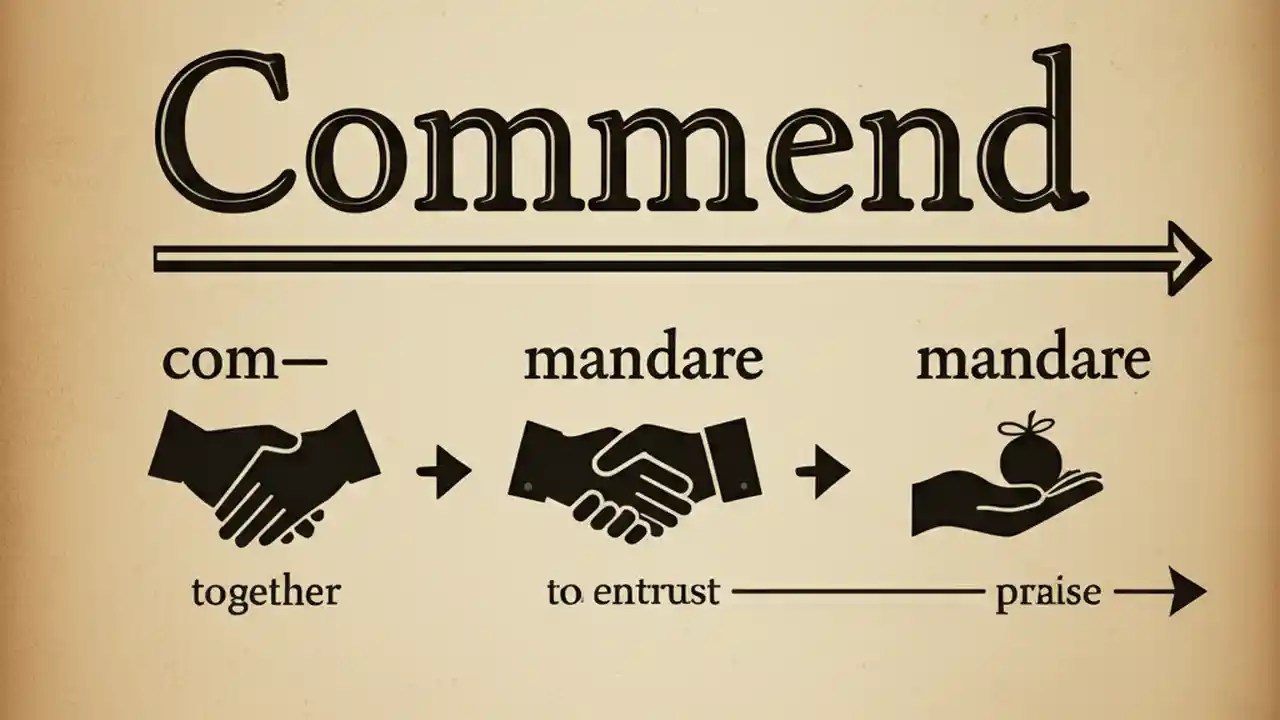 Commend

com–

mandare

mandare

together

to entrust

praise