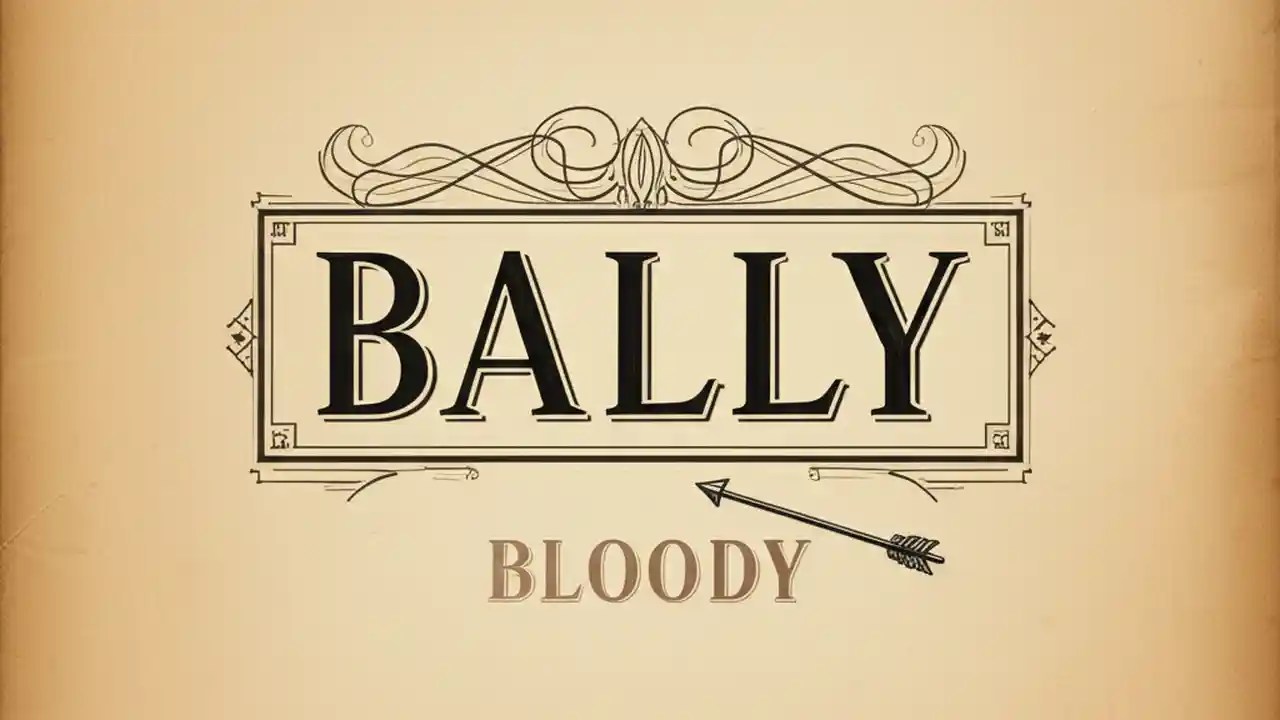 BALLY

BLOODY