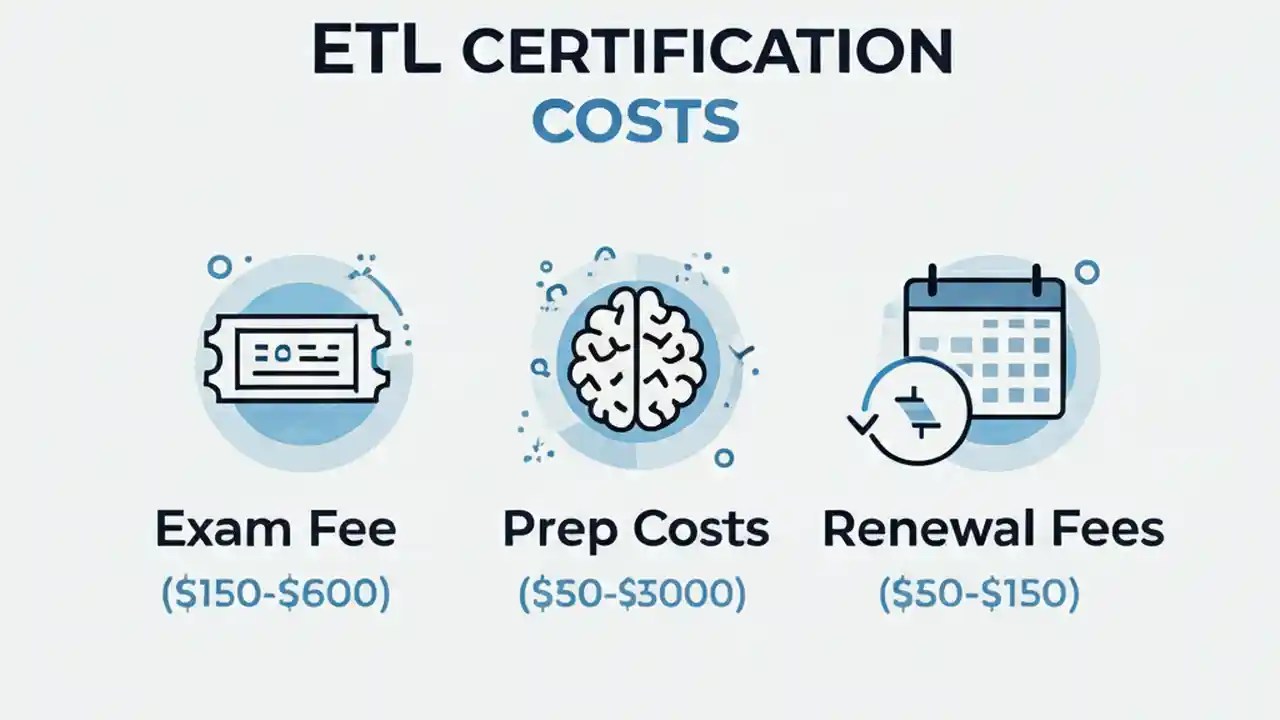 ETL CERTIFICATION COSTS

Exam Fee
(\$150-\$600)

Prep Costs
(\$50-\$3000)

Renewal Fees
(\$50-\$150)