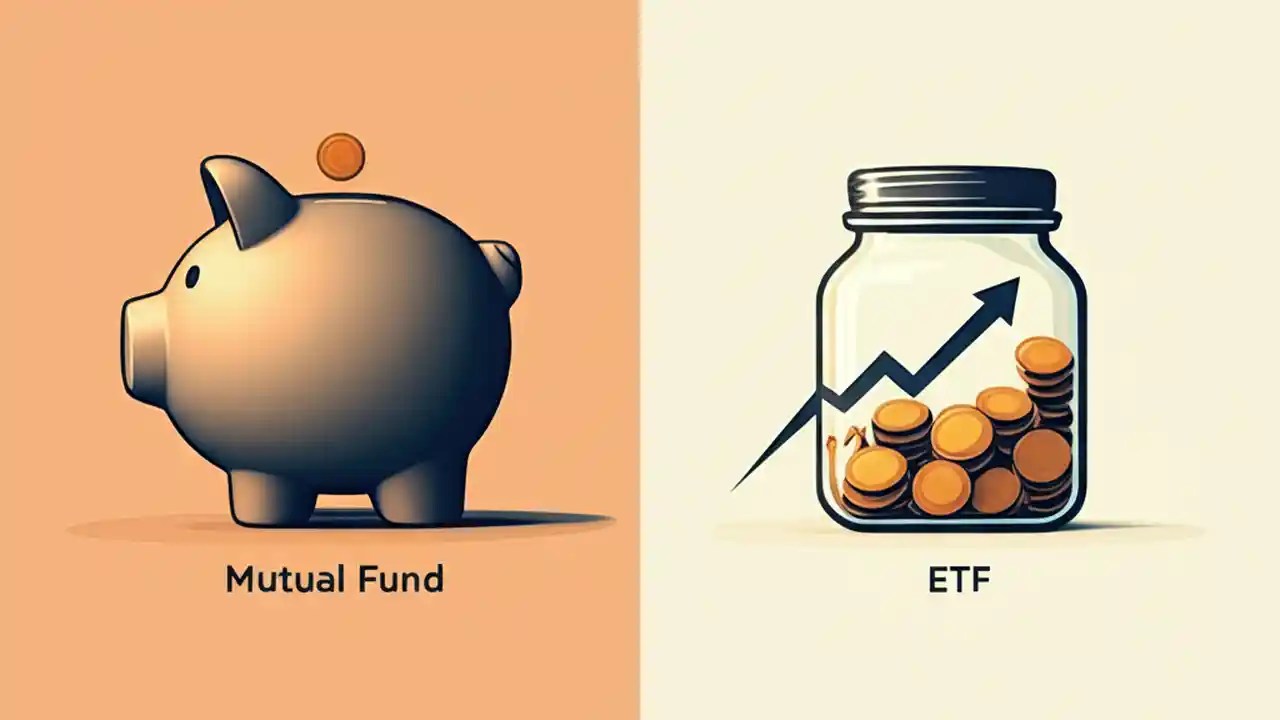 Mutual Fund

ETF