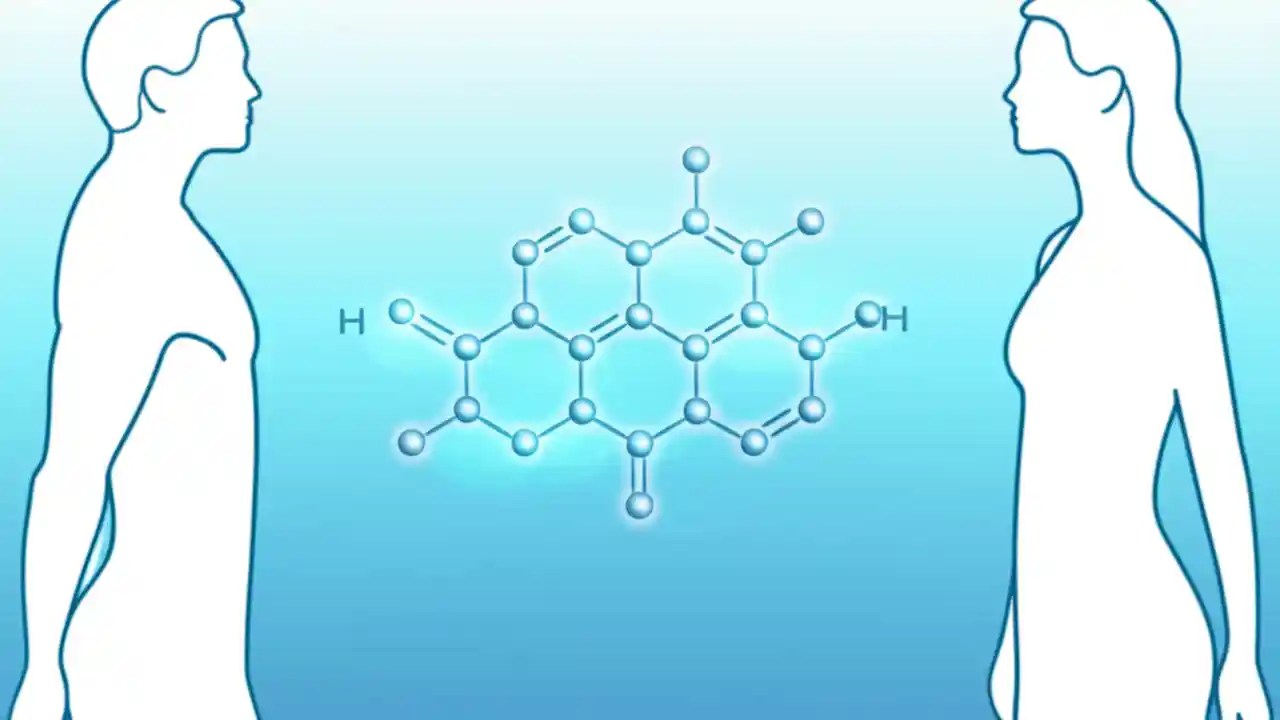 H

H