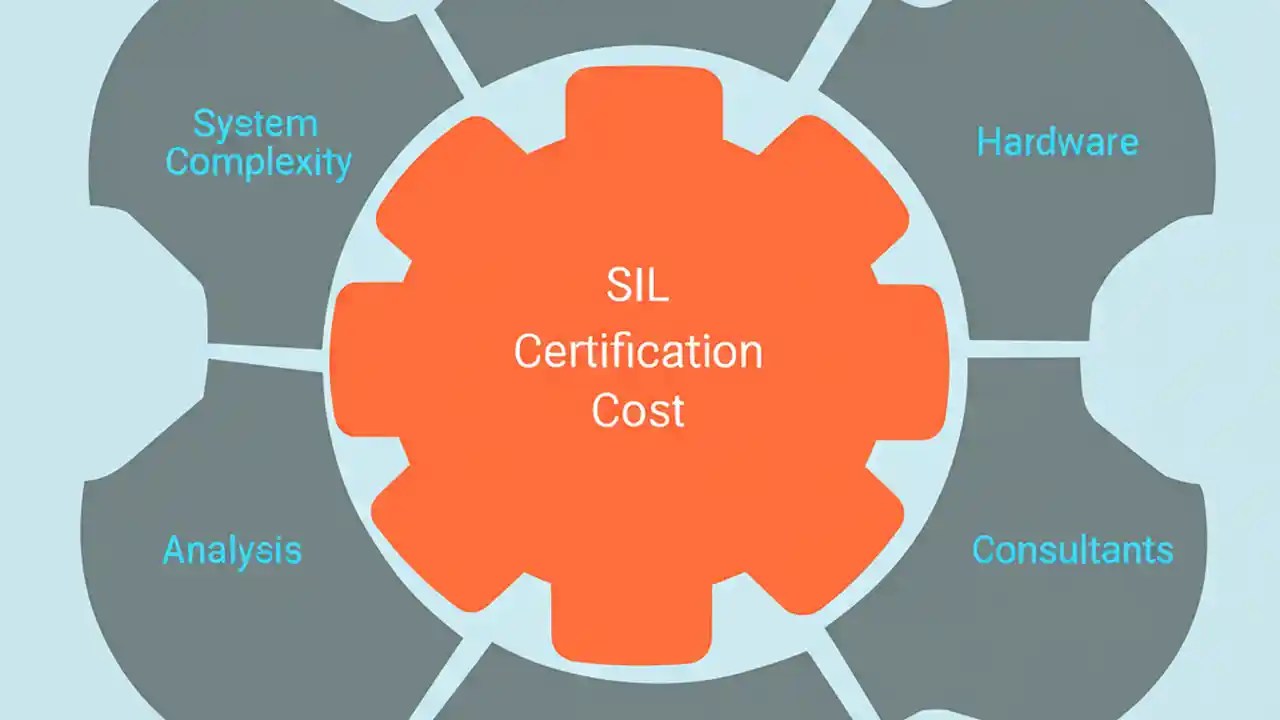 System Complexity

Hardware

SIL Certification Cost

Analysis

Consultants