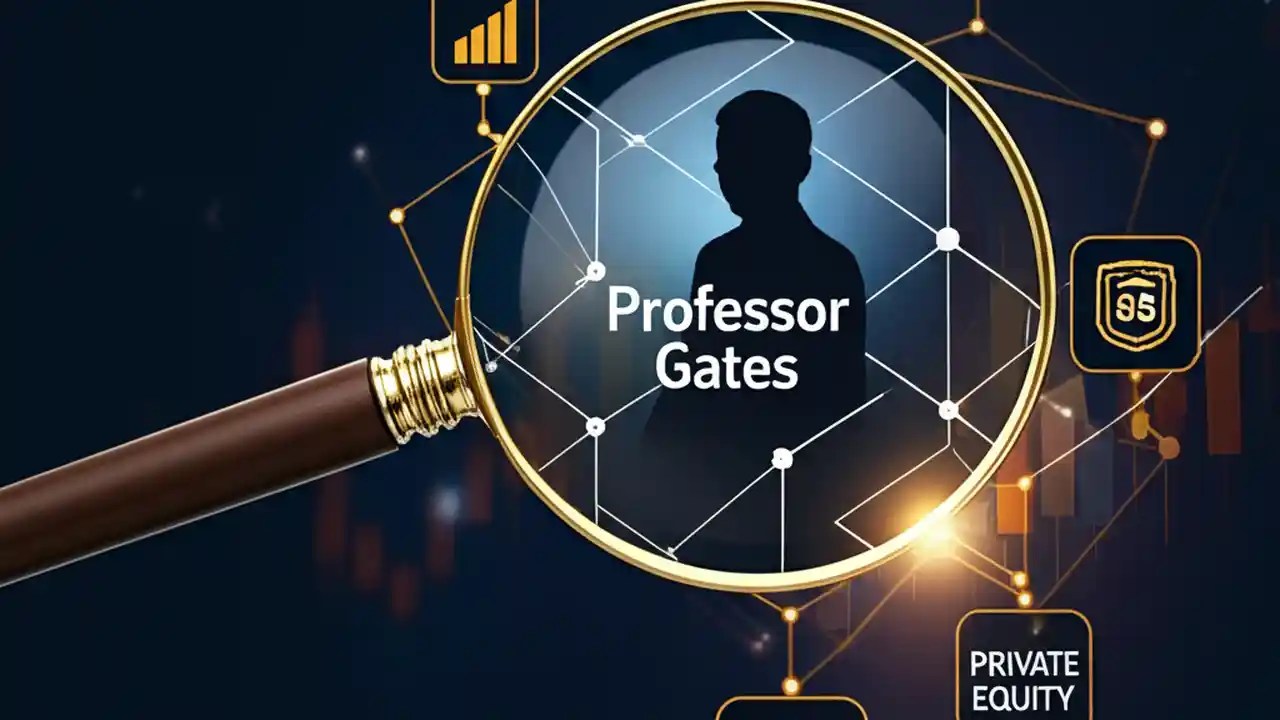 Professor Gates

95

PRIVATE EQUITY