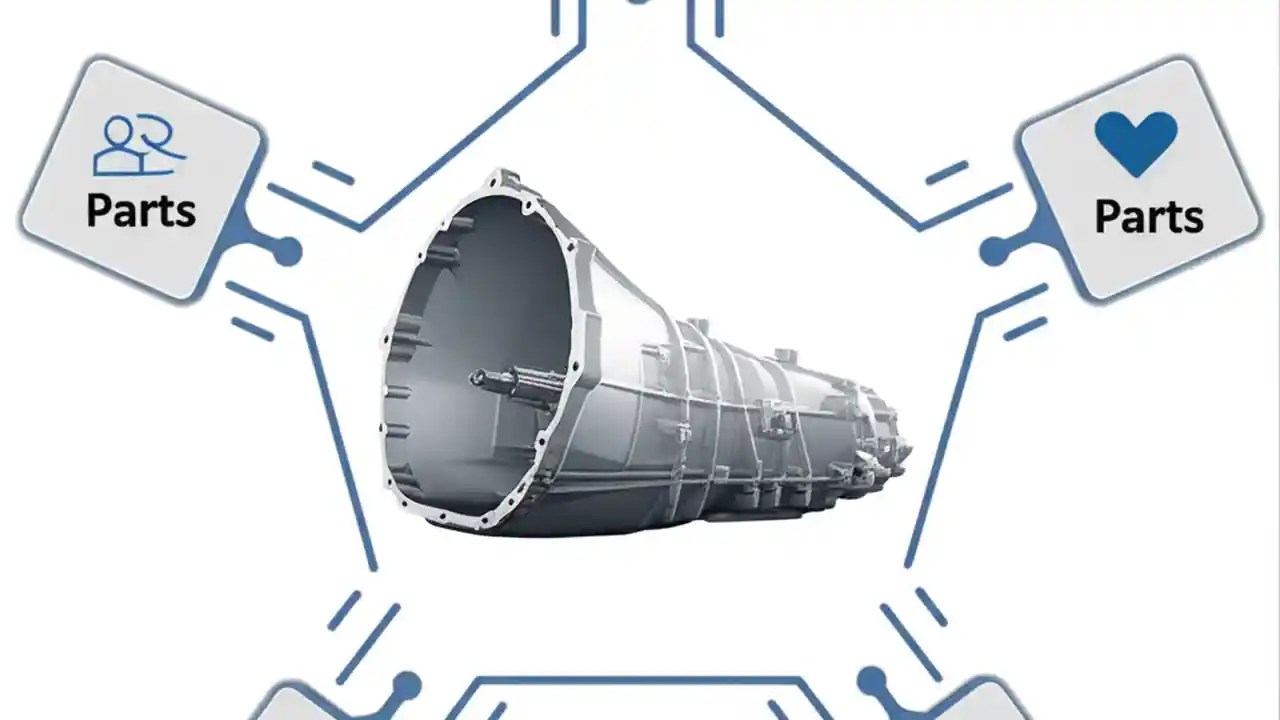 Parts

Parts