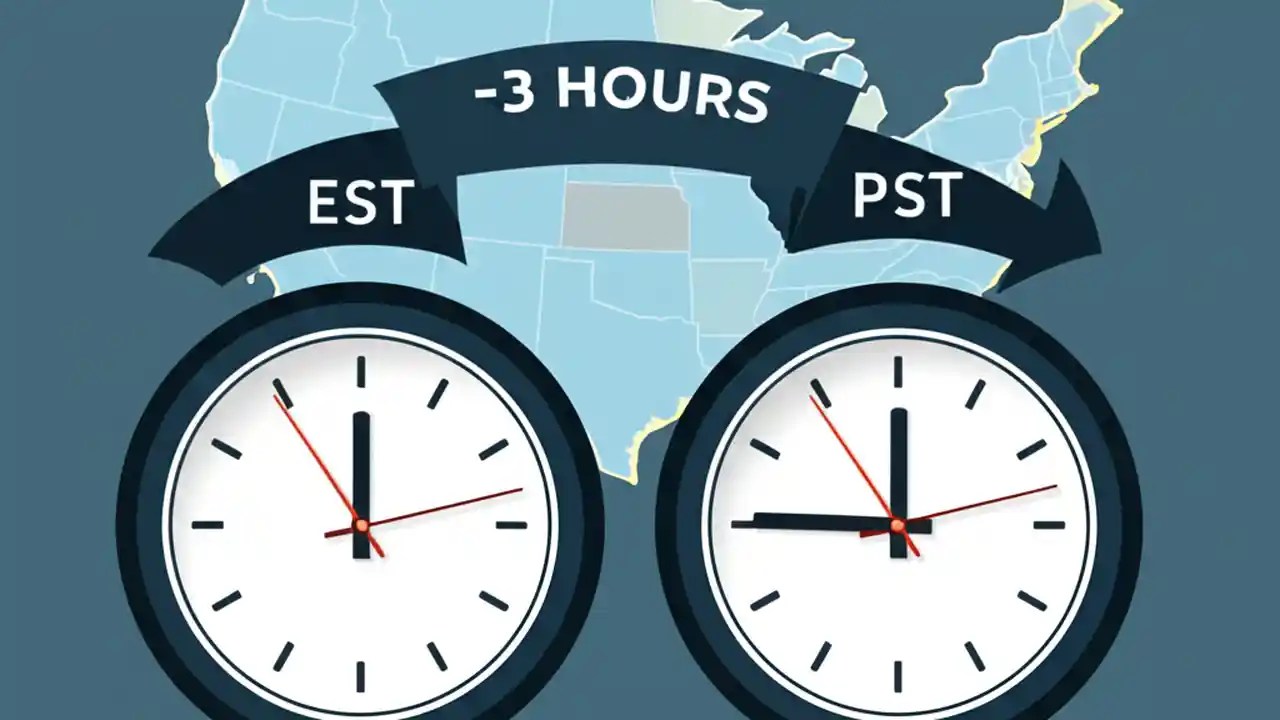 -3 HOURS

EST

PST