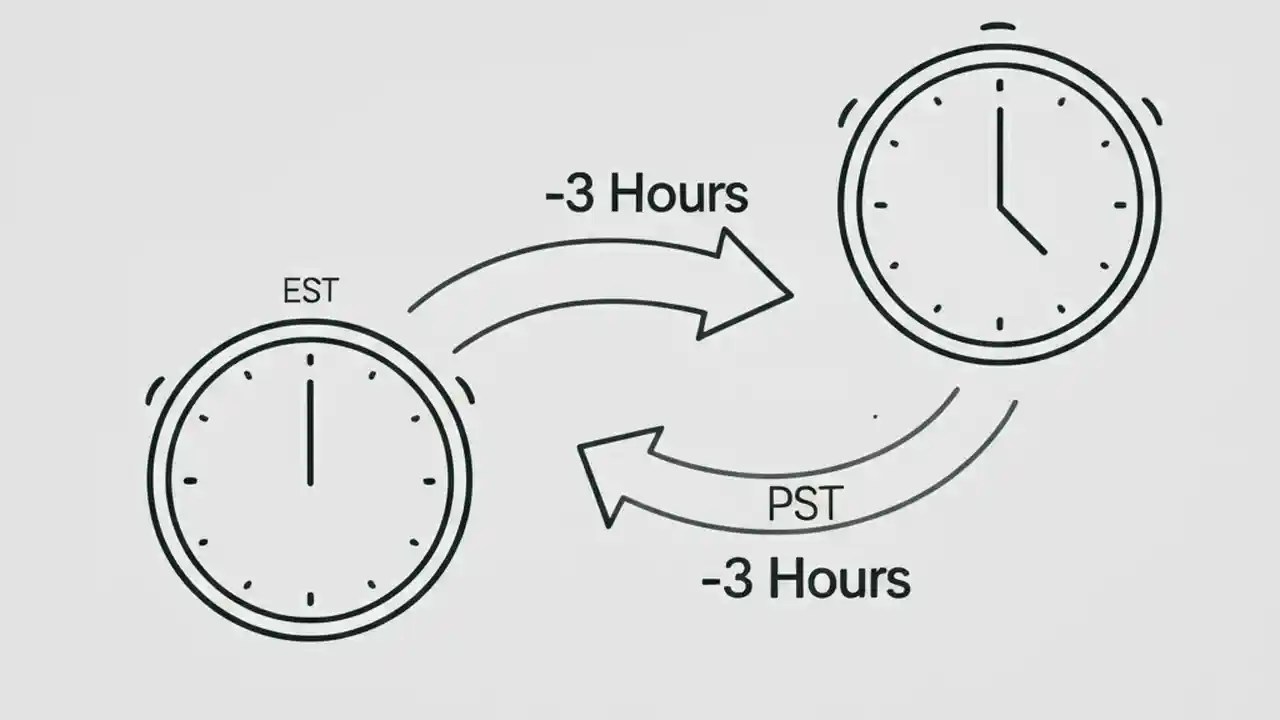 -3 Hours

EST

PST

-3 Hours