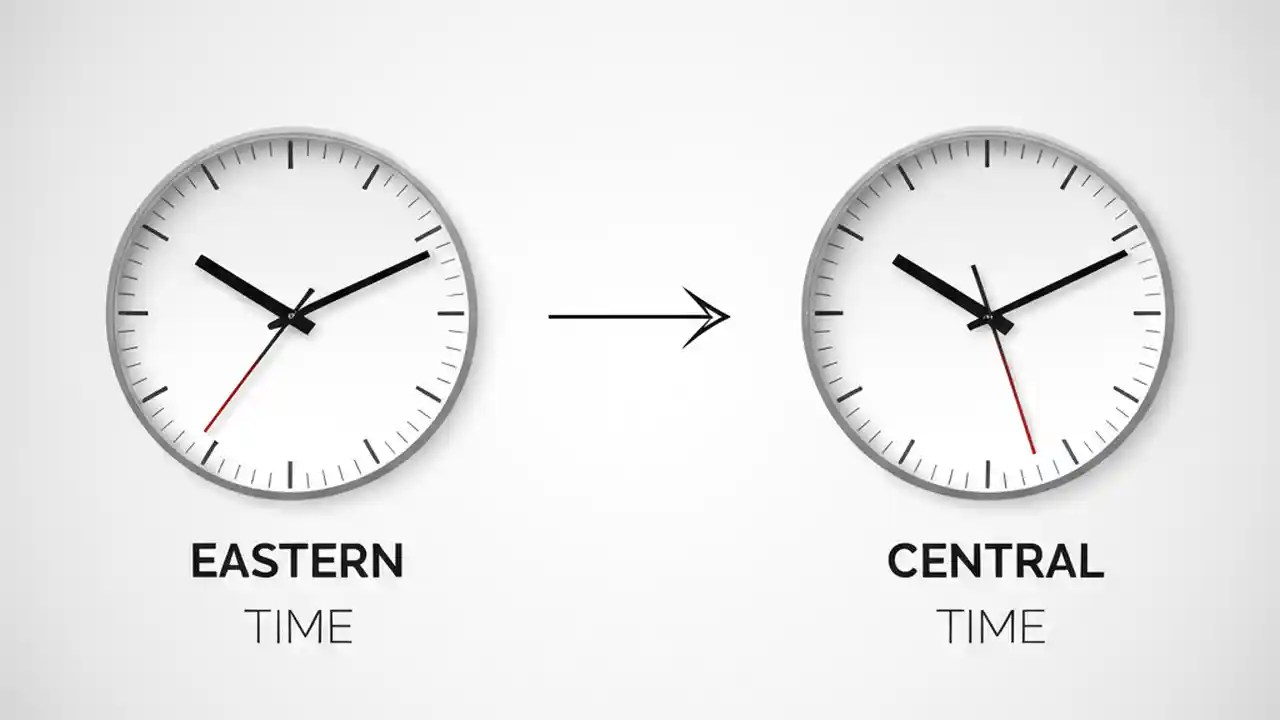 EASTERN
TIME

CENTRAL
TIME