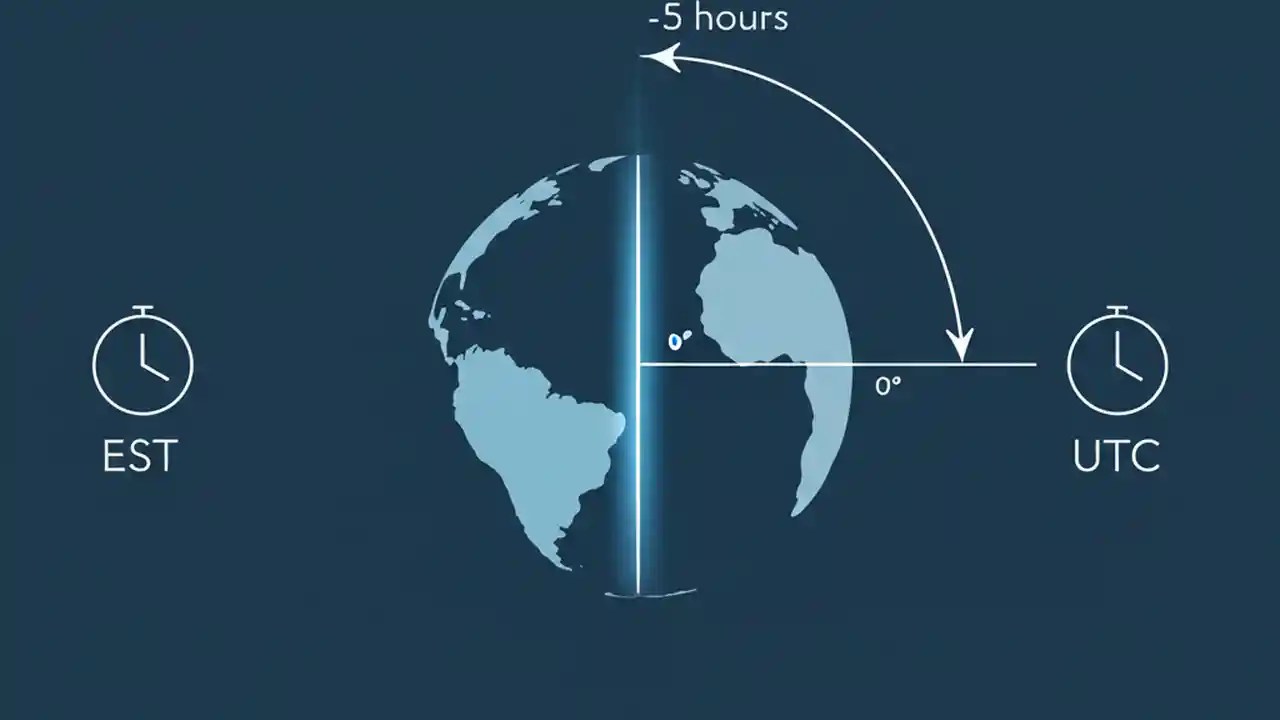 -5 hours

0°

0°

EST

UTC