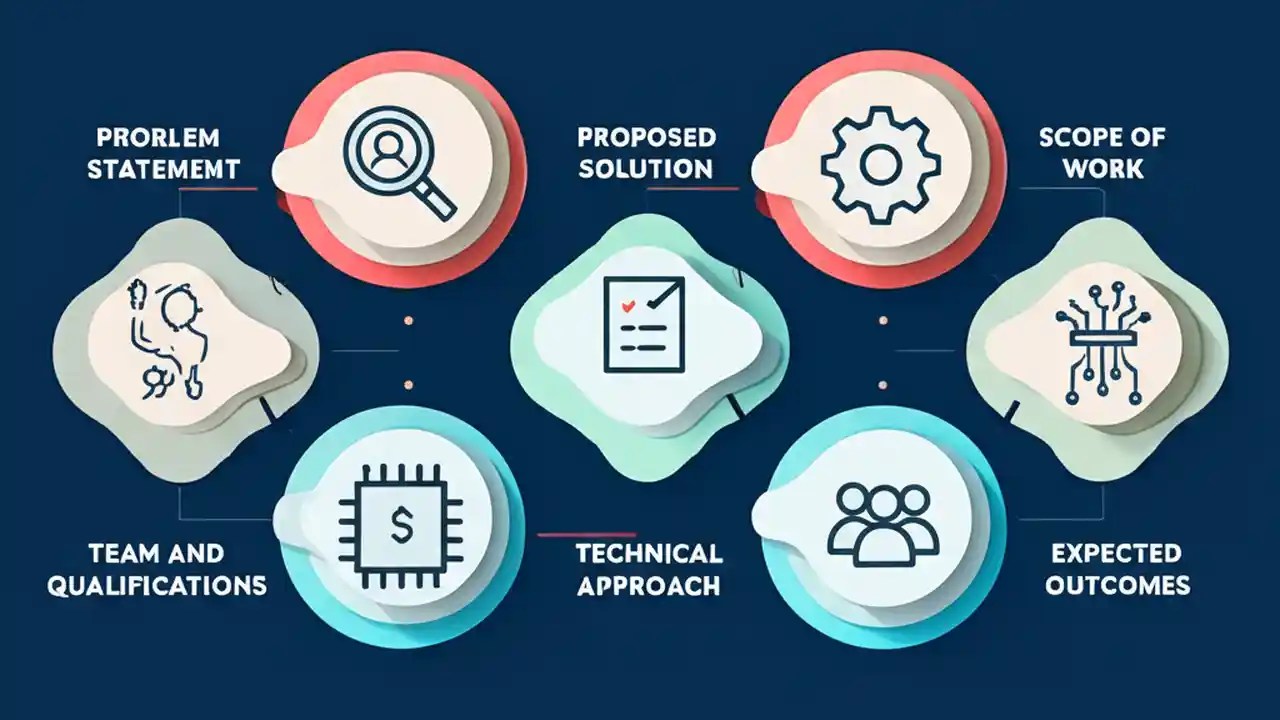 PRORLEM STATEMEMT

PROPOSED SOLUTION

SCOPE OF WORK

$

TEAM AND QUALIFICATIONS

TECHNICAL APPROACH

EXPECTED OUTCOMES