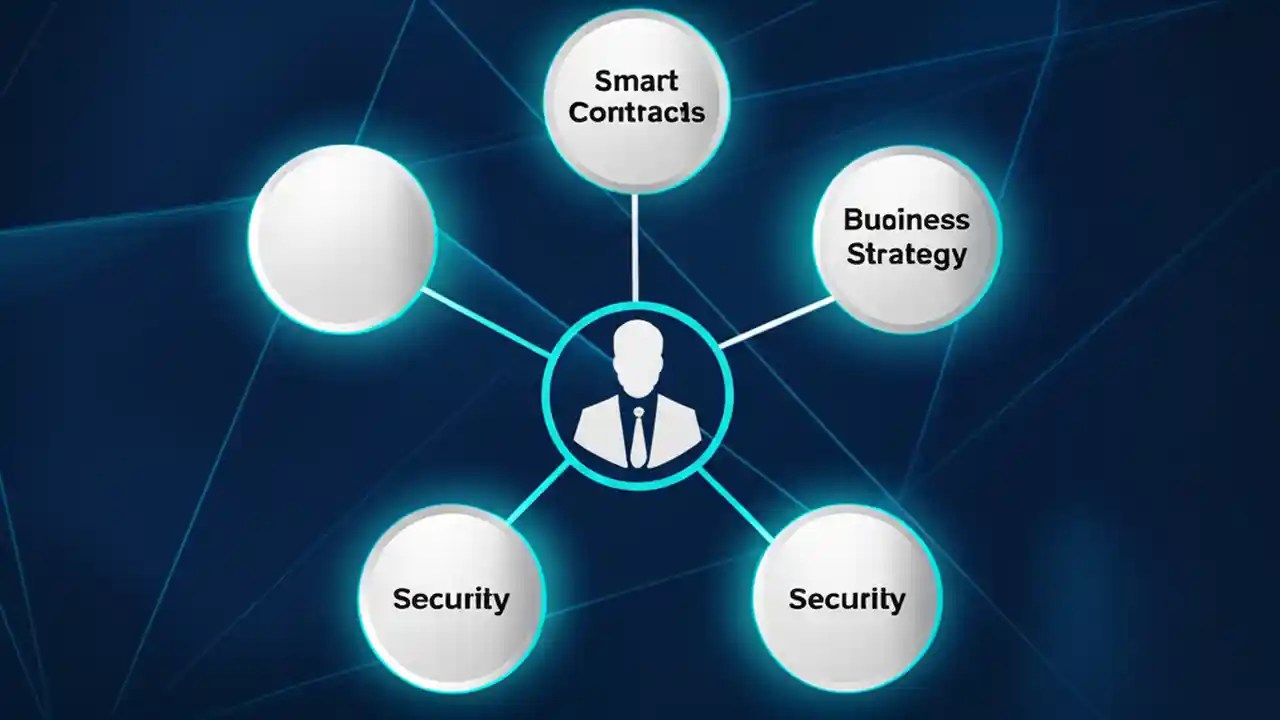 Smart Contracts

Buoiness Strategy

Security

Security