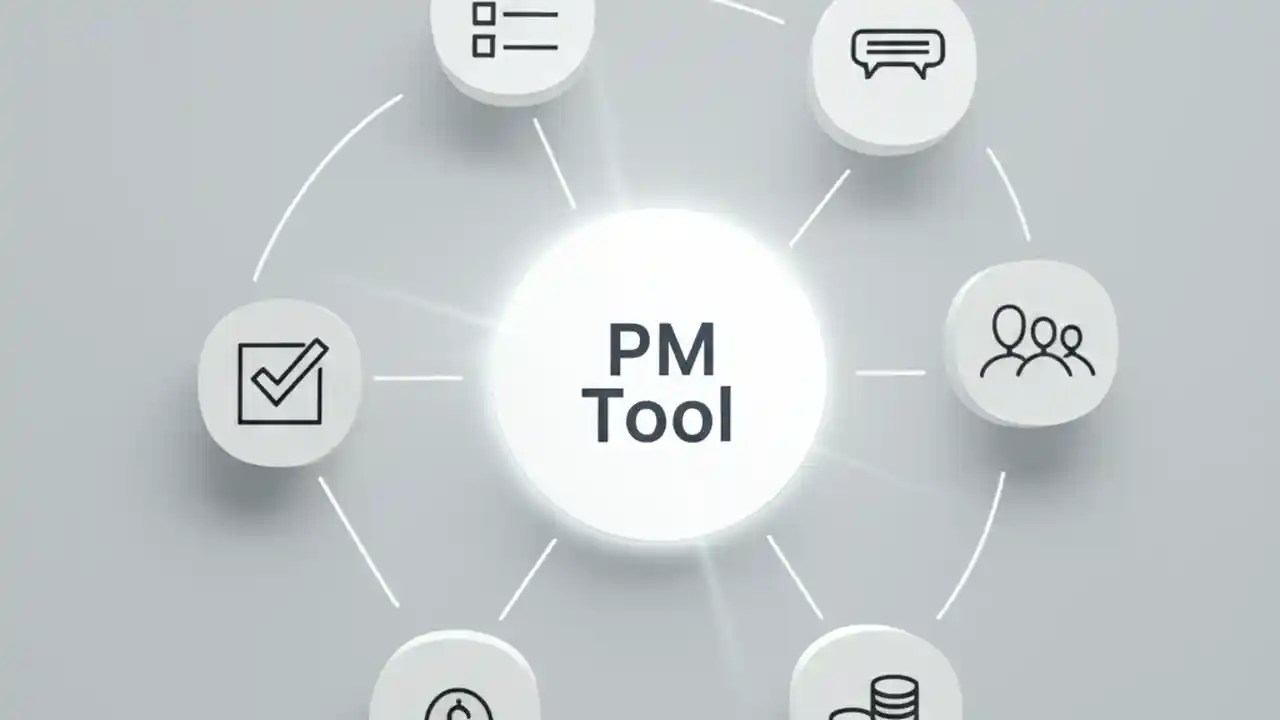 PM
Tool