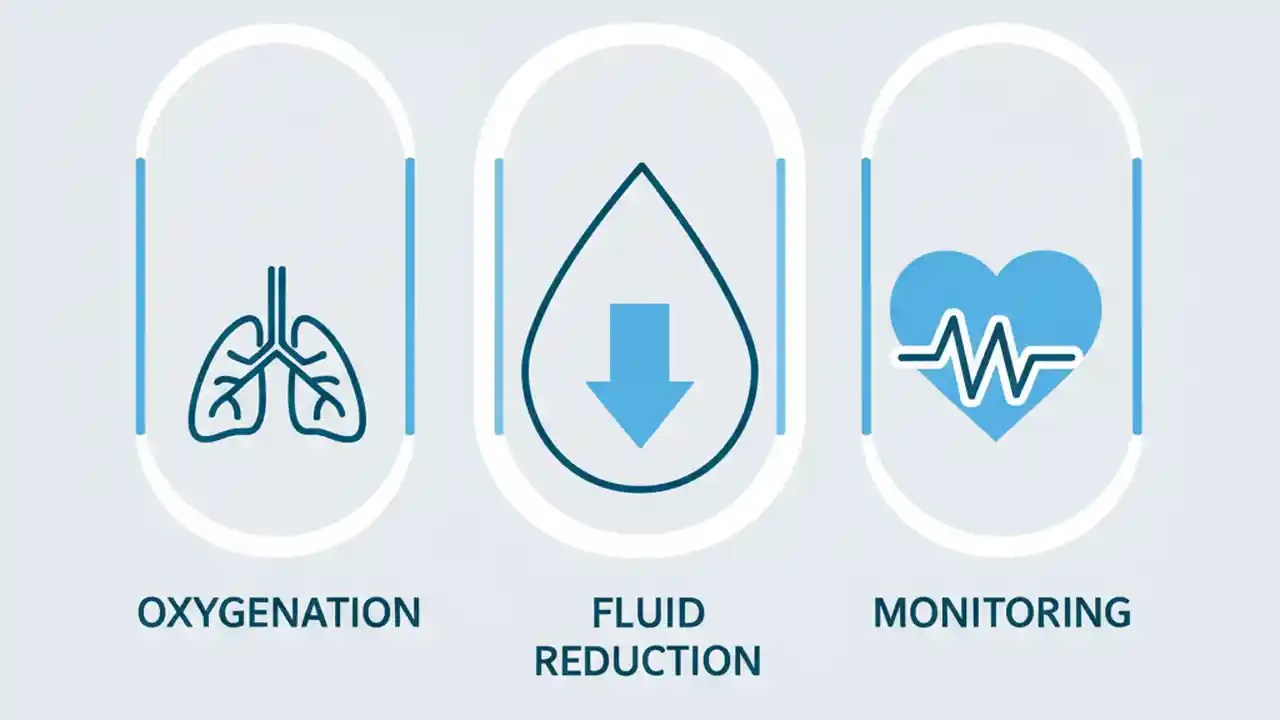 OXYGENATION

FLUID REDUCTION

MONITORING