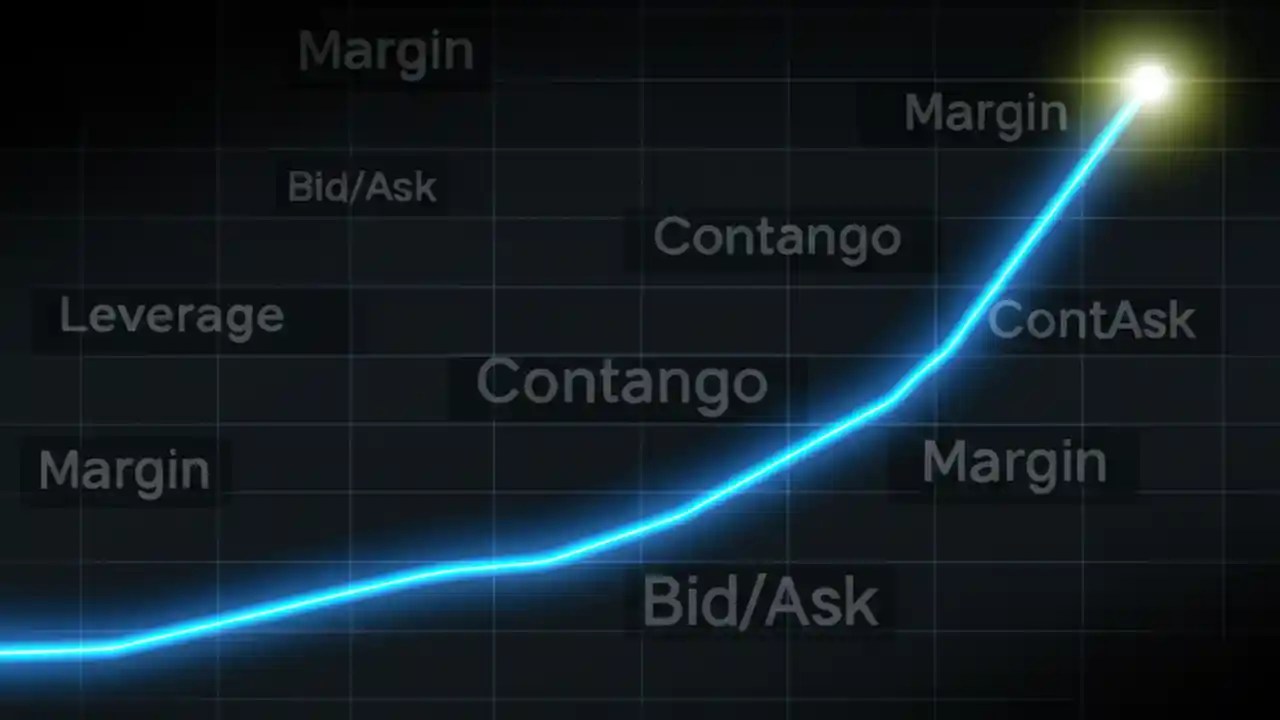 Margin
Margin
Bid/Ask
Contango
Leverage
ContAsk
Contango
Margin
Margin
Bid/Ask