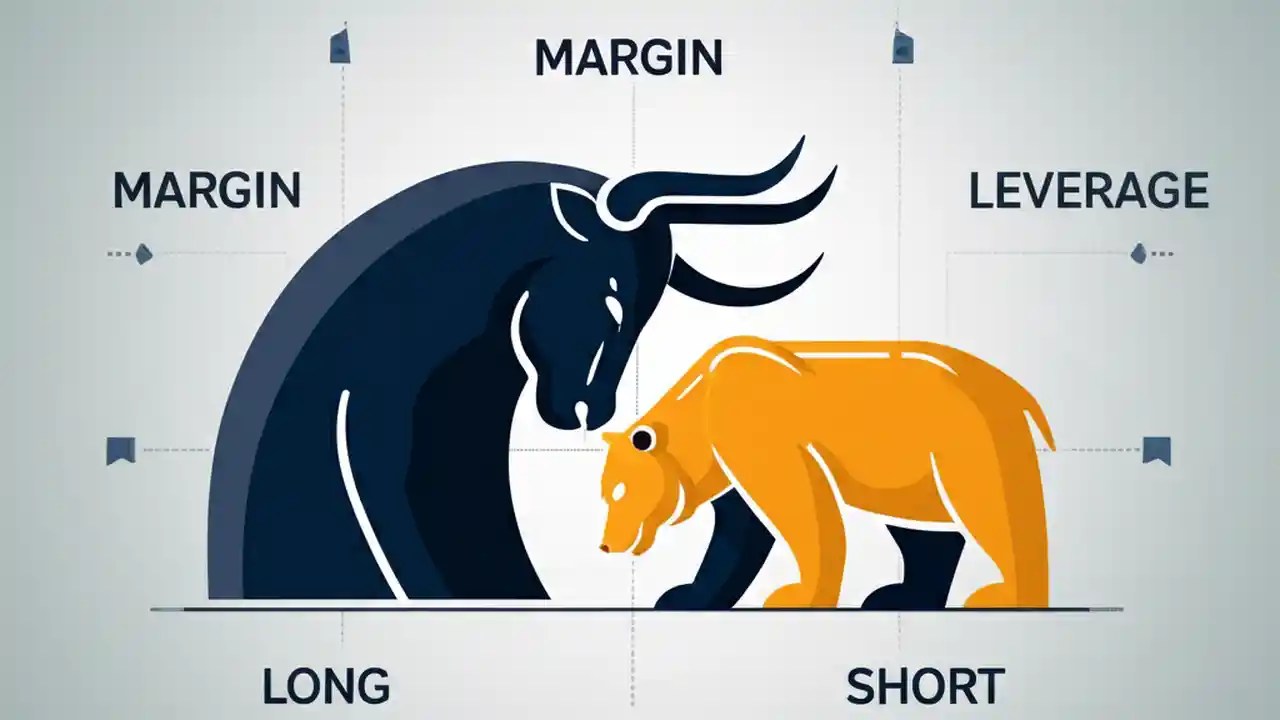 MARGIN

MARGIN

LEVERAGE

LONG

SHORT