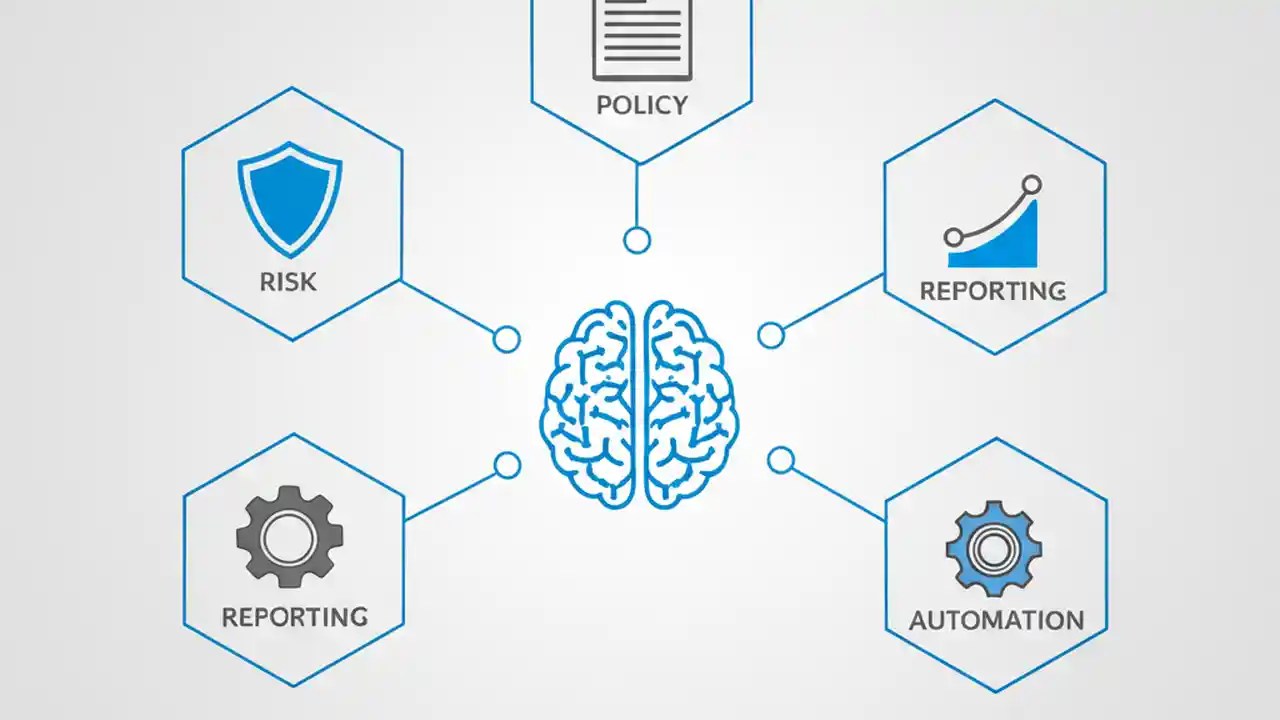 POLICY

RISK

REPORTING

REPORTING

AUTOMATION