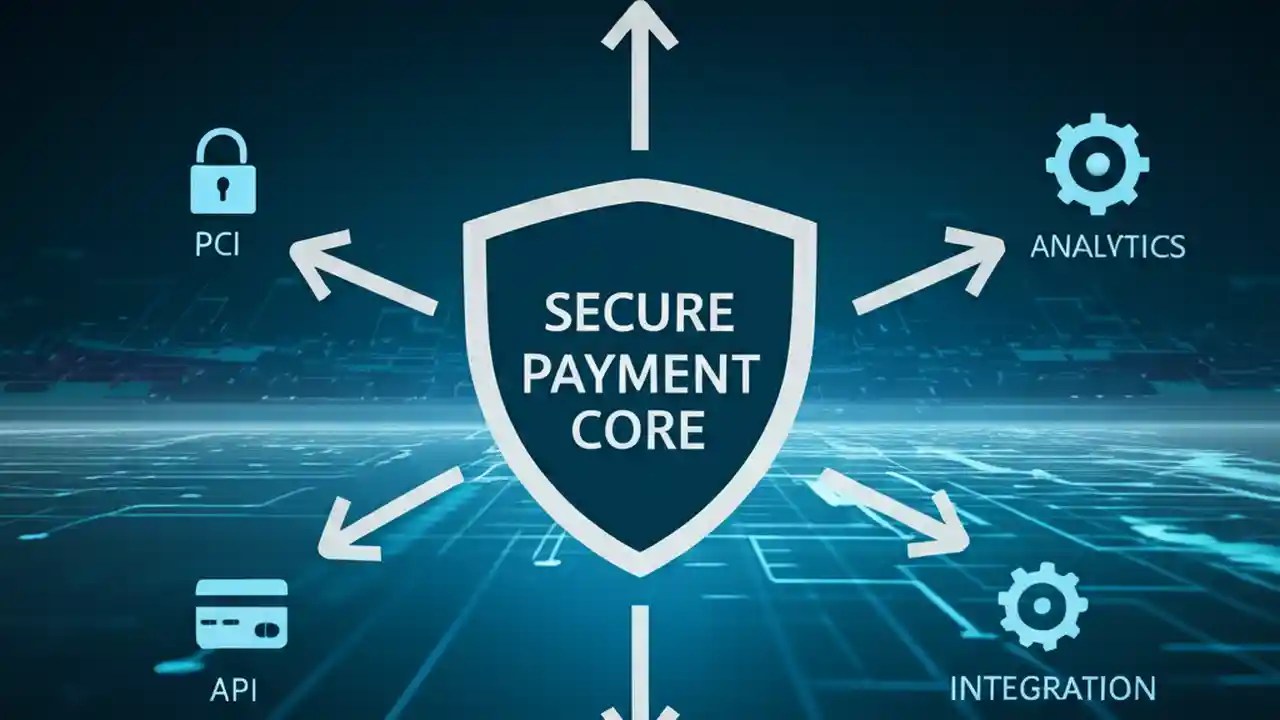 PCI

ANALYTICS

SECURE PAYMENT CORE

API

INTEGRATION