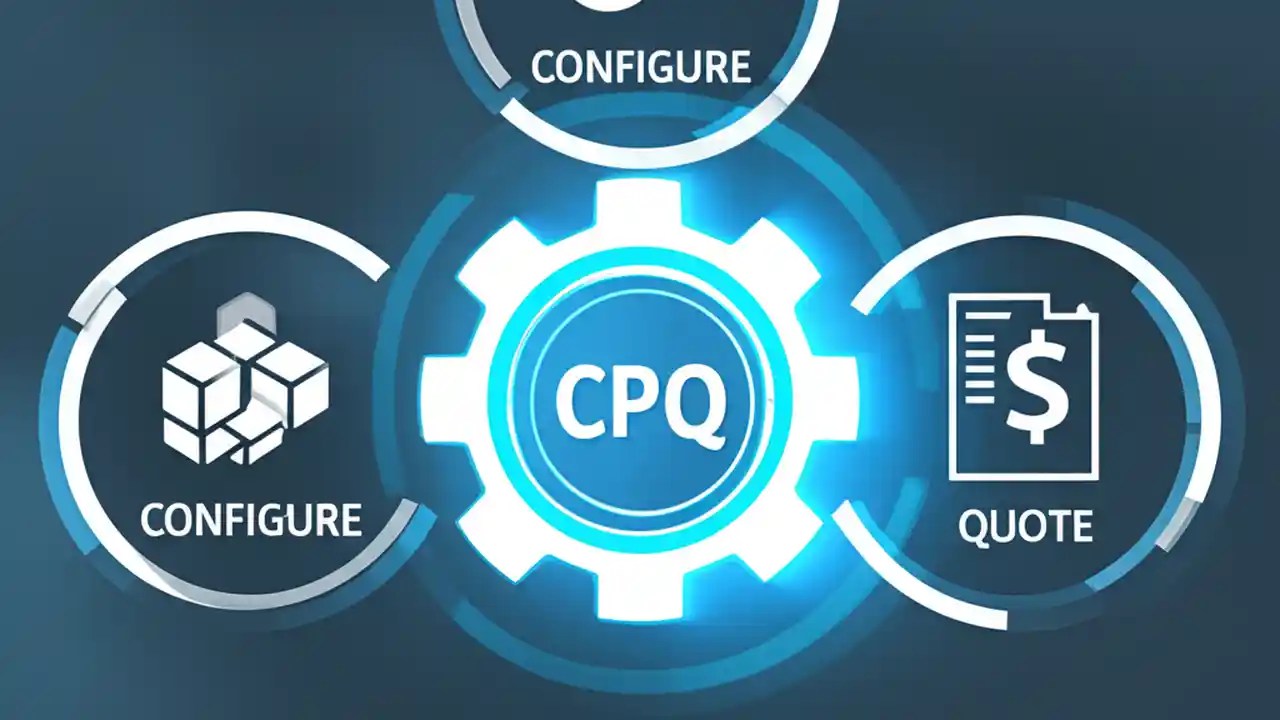 CONFIGURE

CONFIGURE

CPQ

$

QUOTE