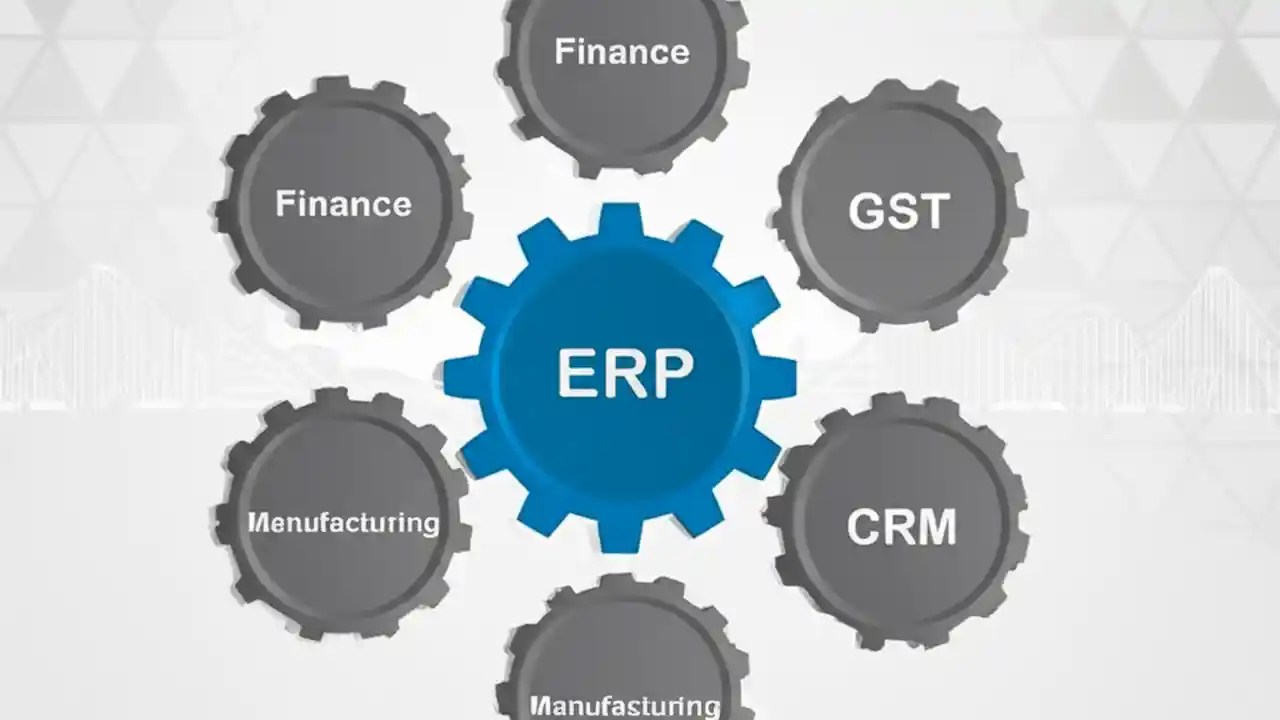 Finance

Finance

GST

ERP

Menufacturing

CRM

Manufasturing