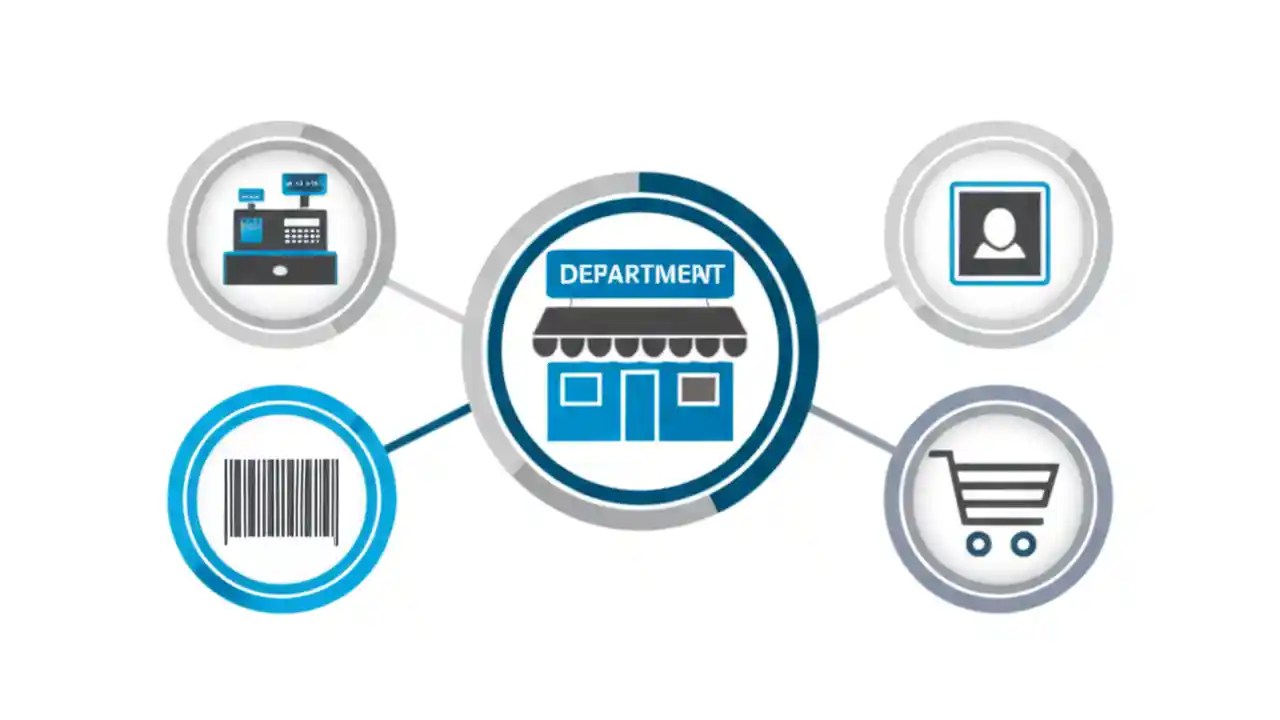 DEPARTMENT