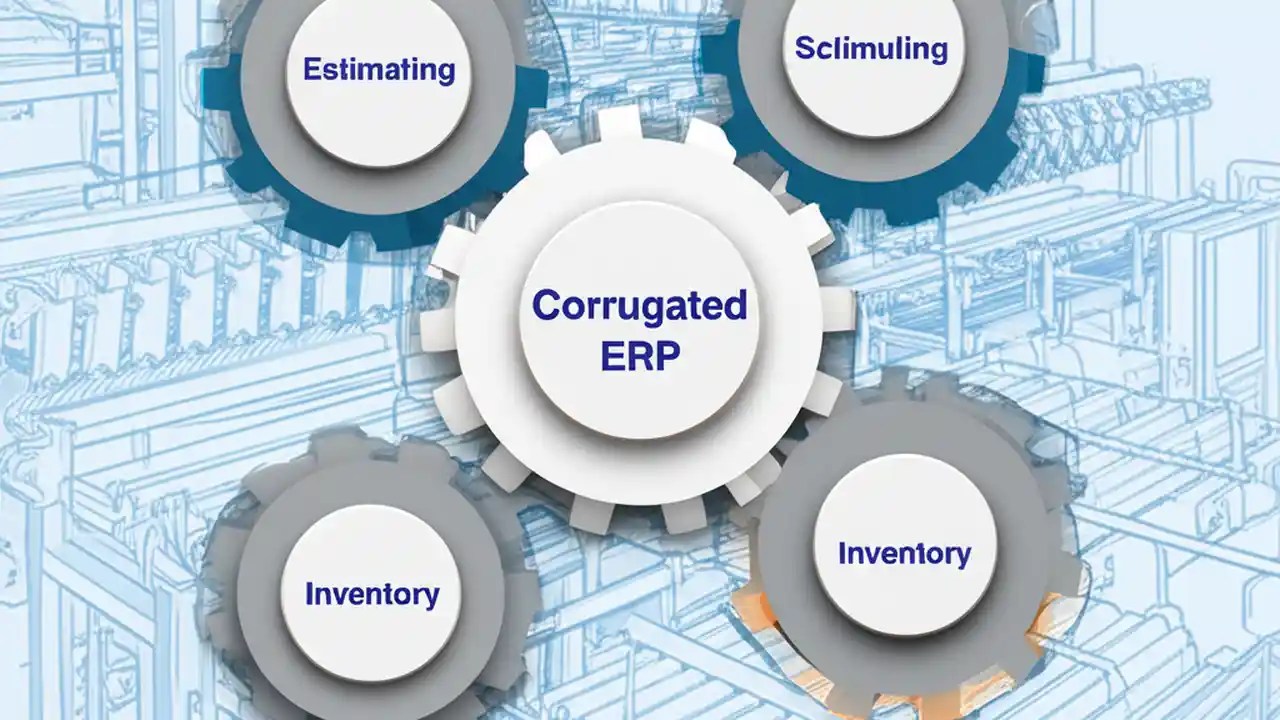 Estimating

Sclimuling

Corrugated ERP

Inventory

Inventory