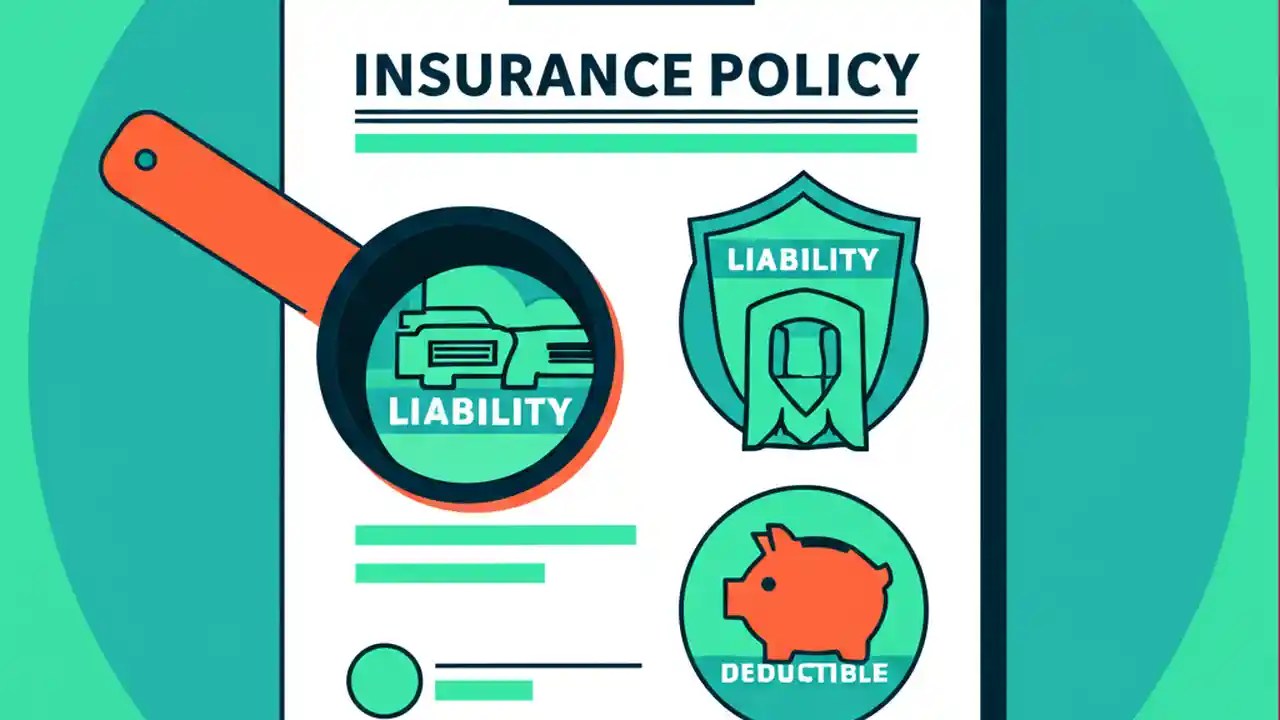 INSURANCE POLICY

LIABILITY

LIABILITY

DEDUCTIBLE