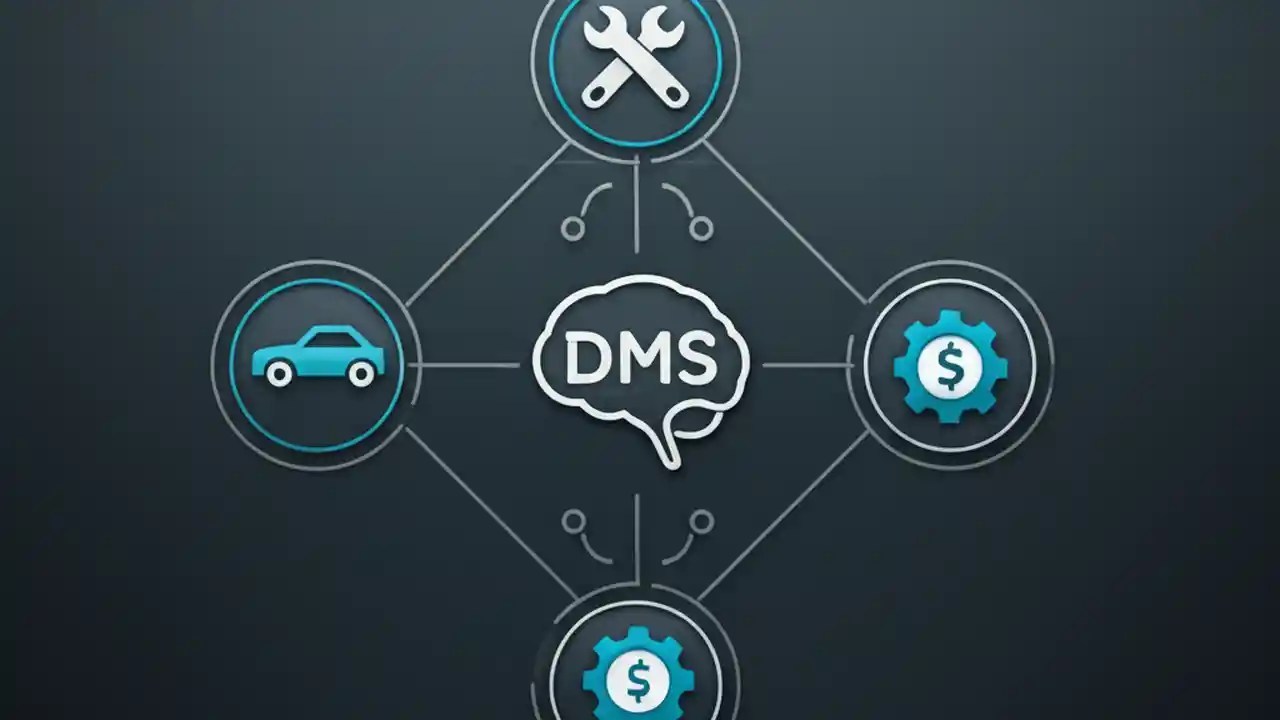 DMS

$

$