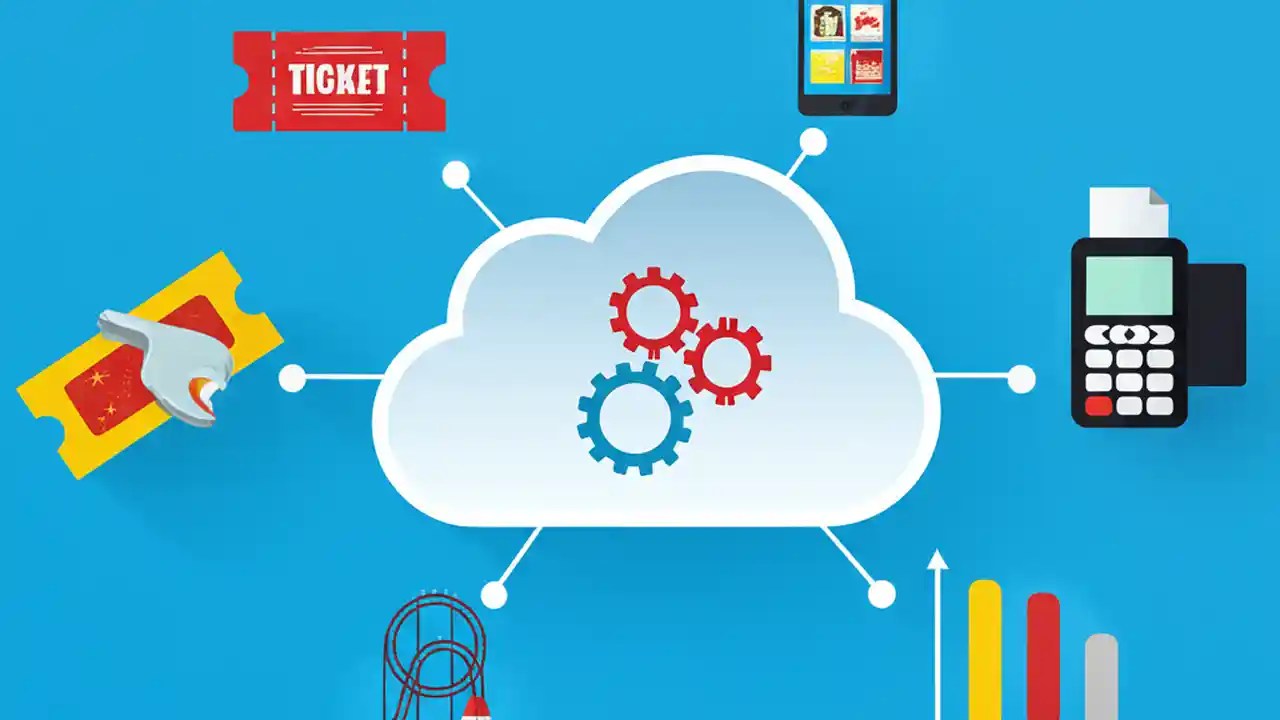 TICKET