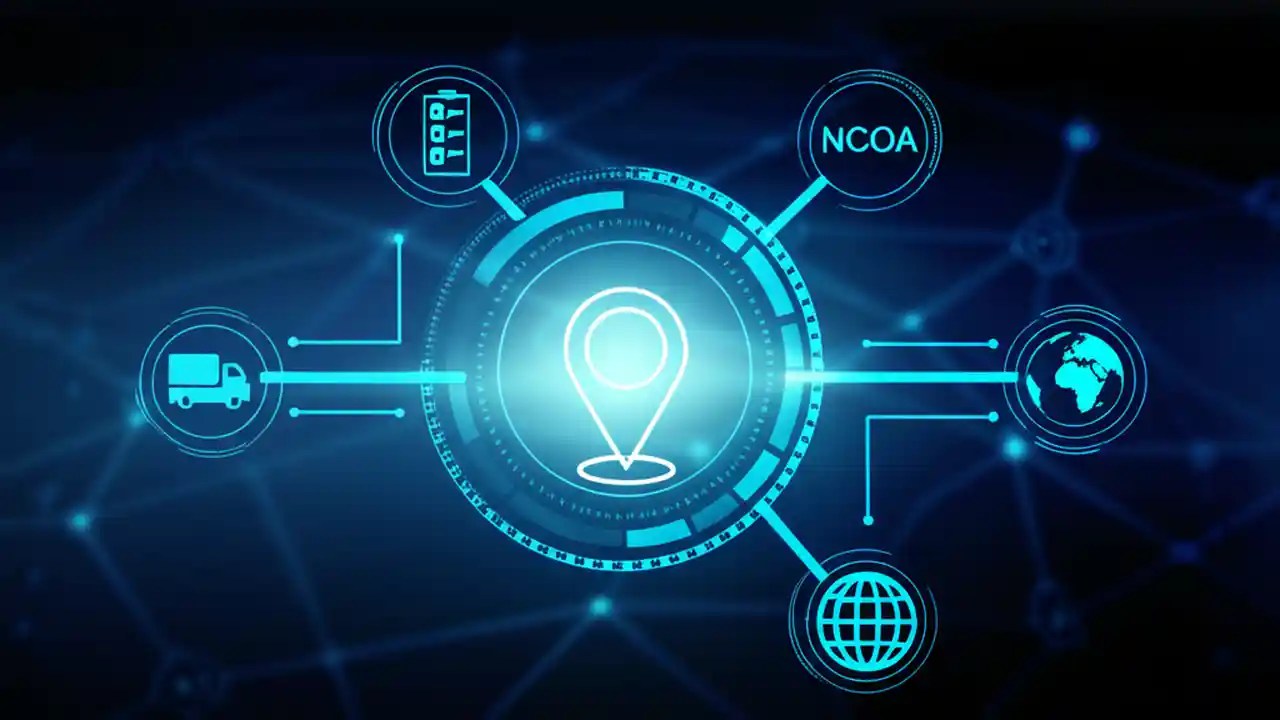 NCOA