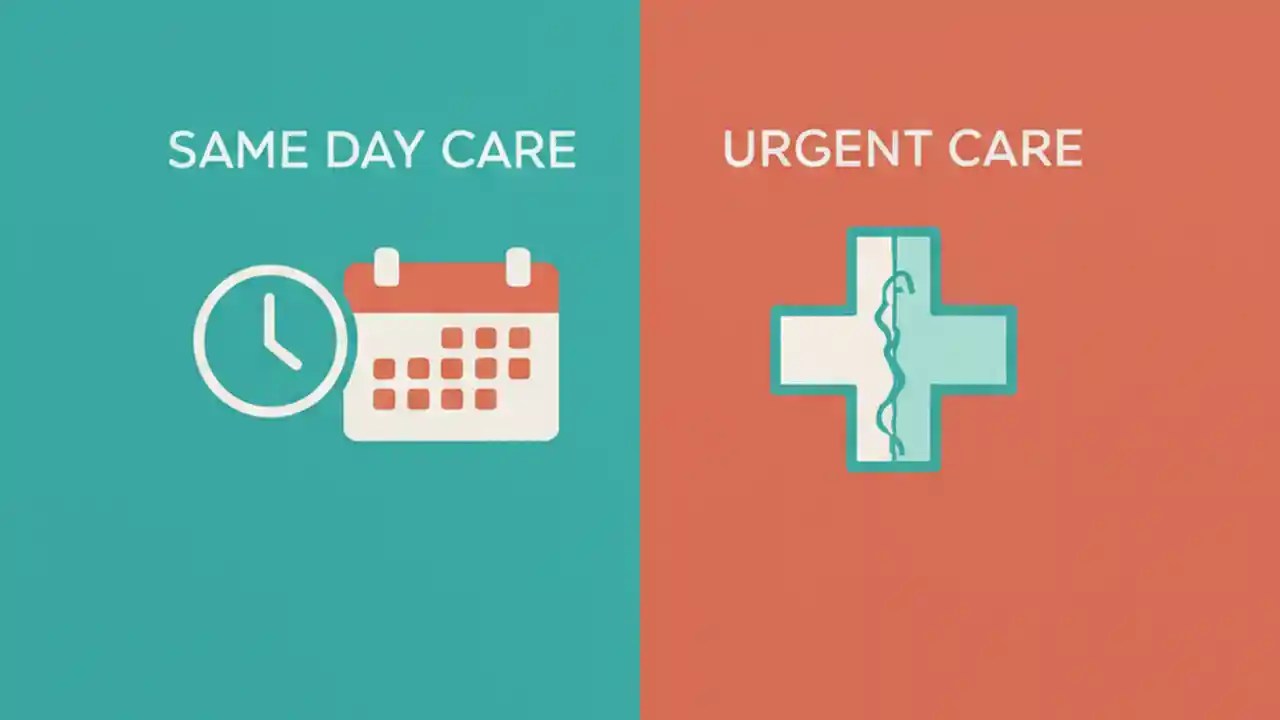 SAME DAY CARE

URGENT CARE