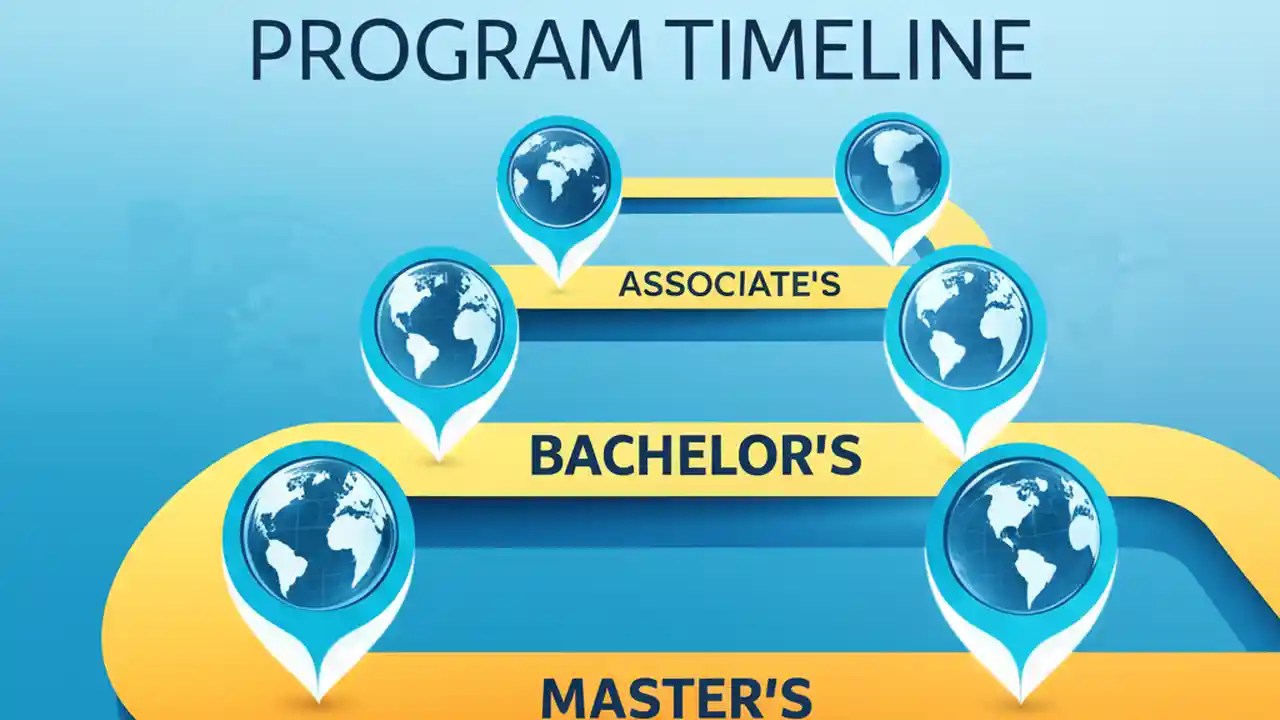 PROGRAM TIMELINE

ASSOCIATE'S

BACHELOR'S

MASTER'S