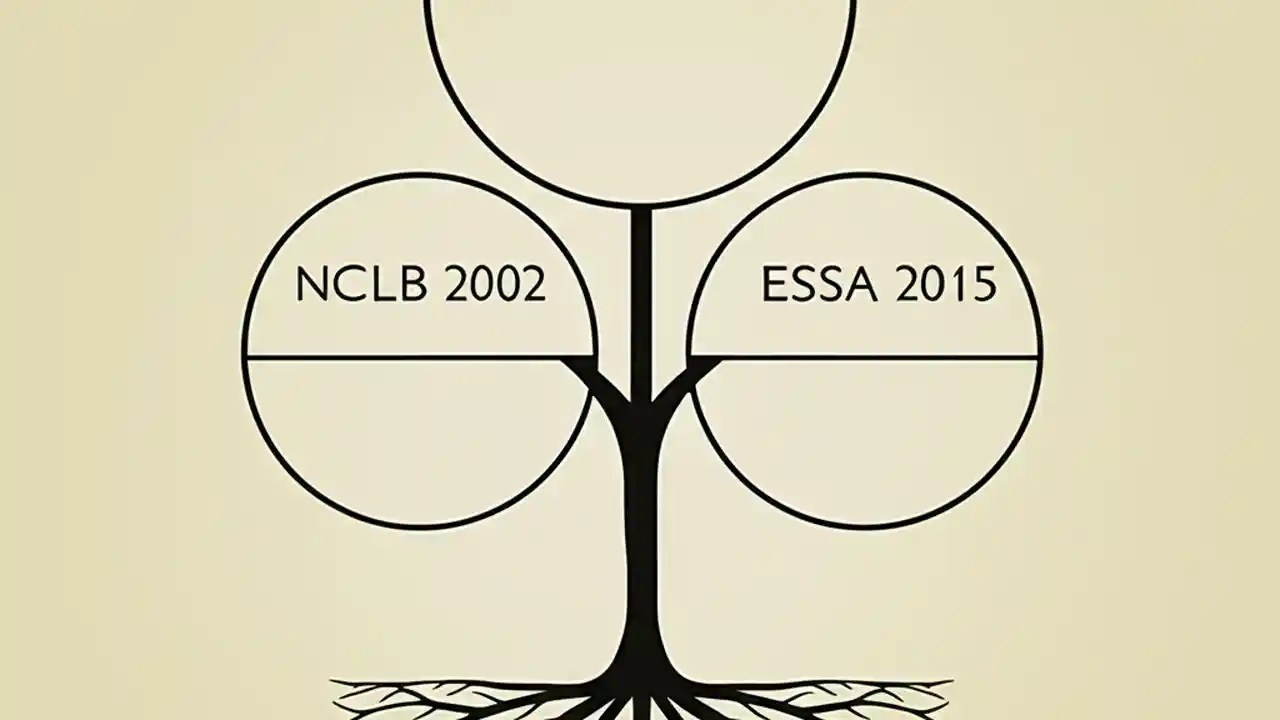 NCLB 2002

ESSA 2015