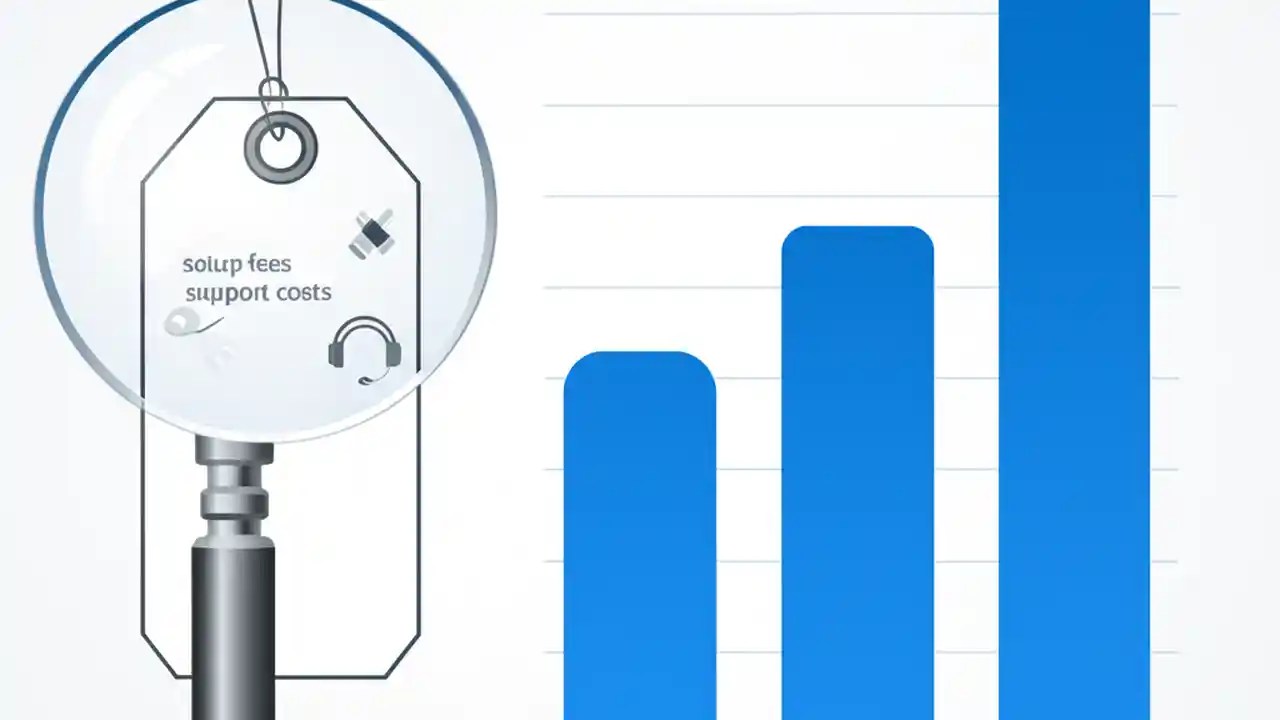 solup fees
support costs