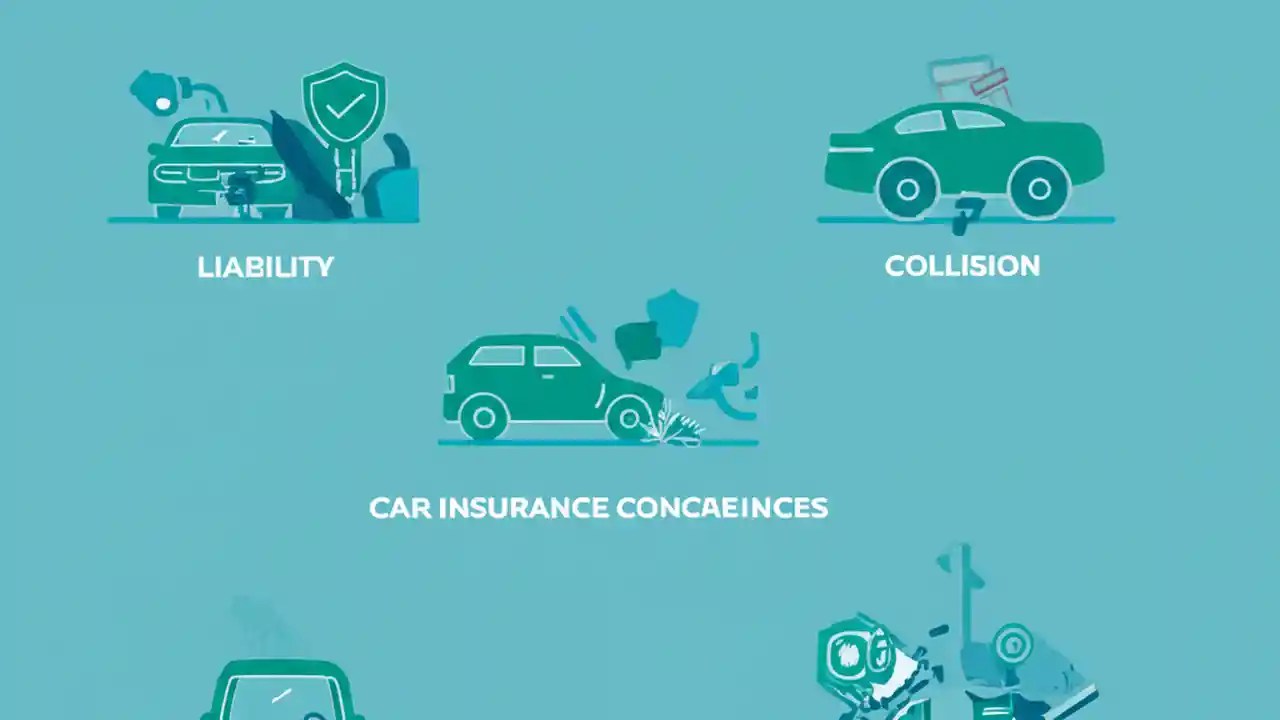 LIABILITY

COLLISION

CAR INSURANCE CONCAEINCES