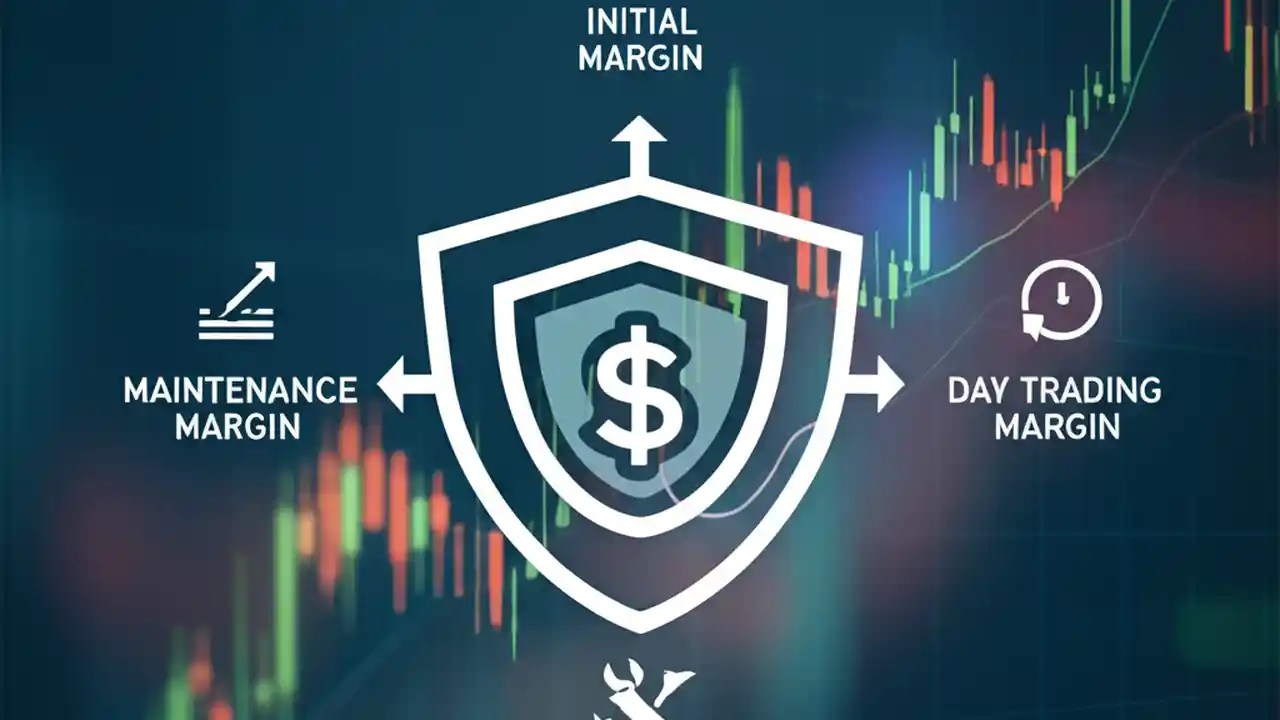 INITIAL
MARGIN

MAINTENANCE
MARGIN

$

DAY TRADING
MARGIN