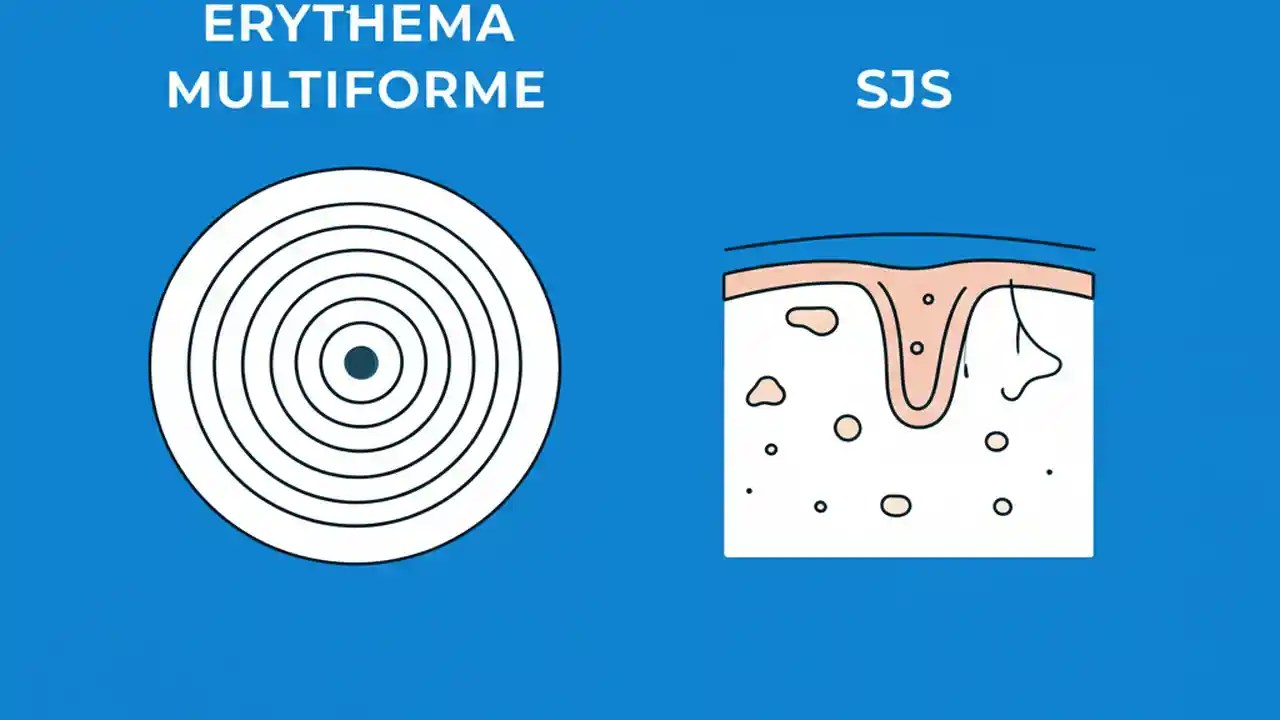 ERYTHEMA MULTIFORME

SJS