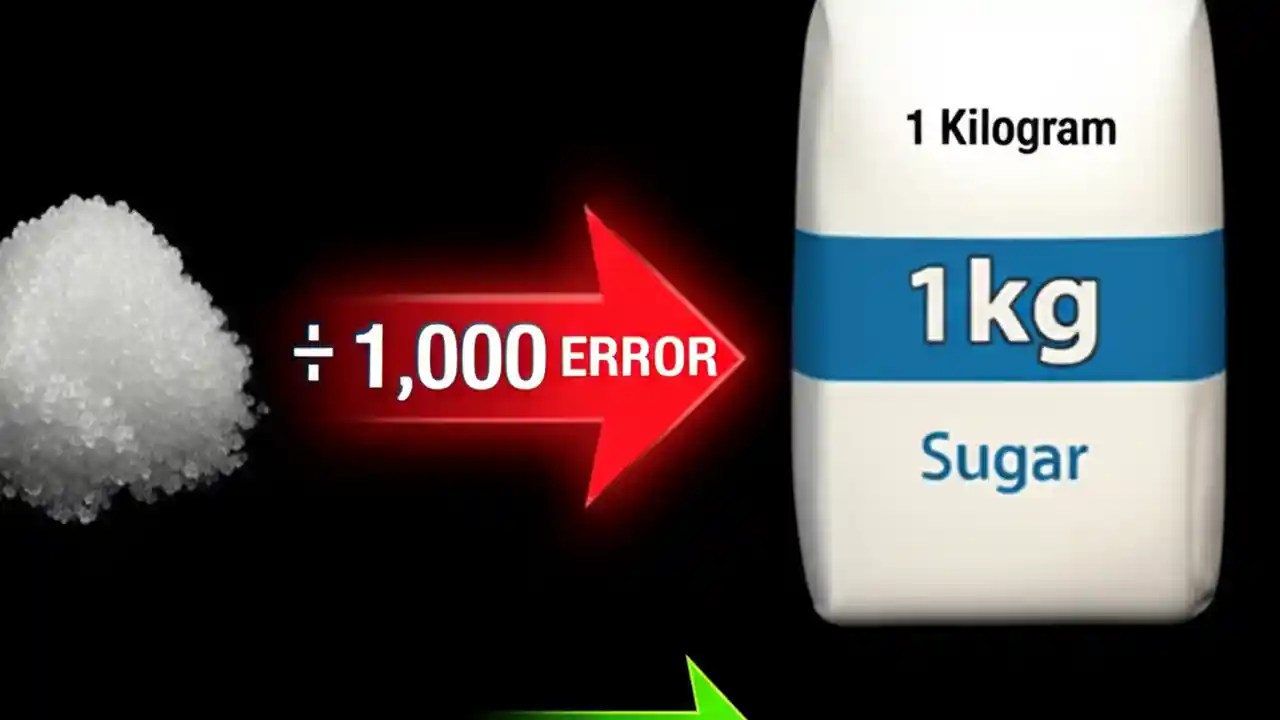 ÷ 1,000 ERROR

1 Kilogram

1kg

Sugar