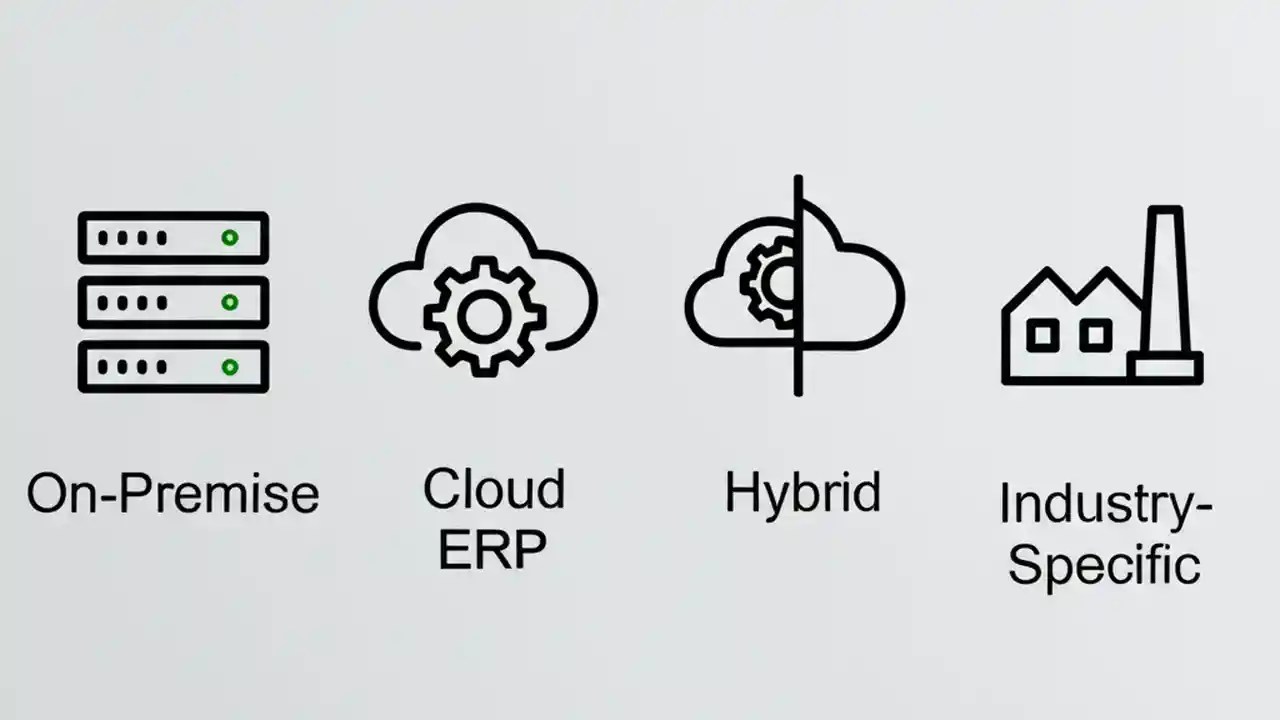 On-Premise

Cloud ERP

Hybrid

Industry-Specific