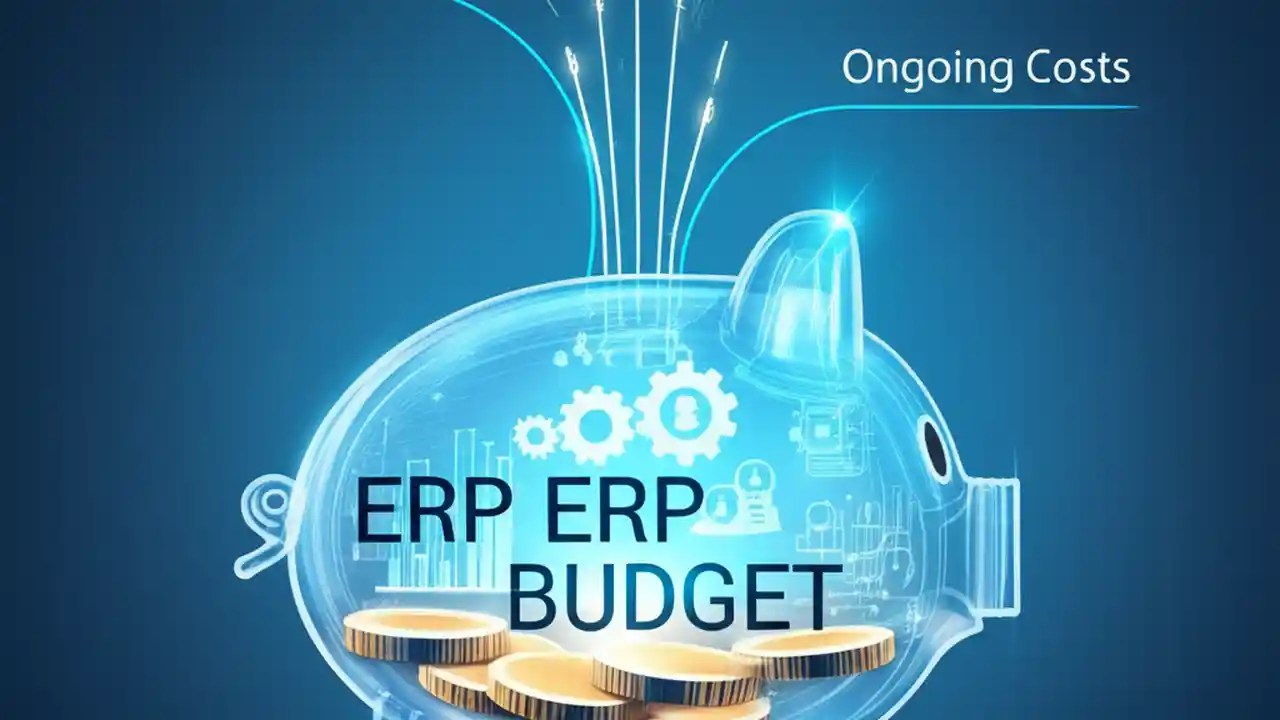 Ongoing Costs

ERP ERP
BUDGET