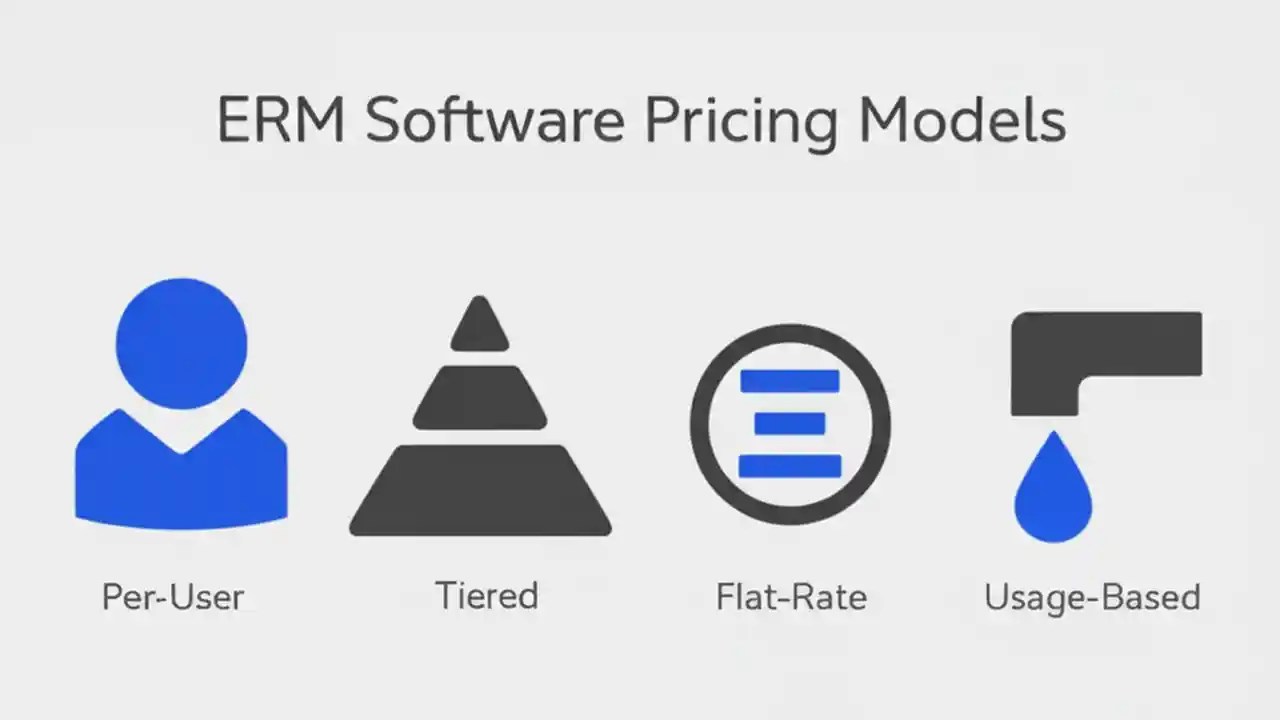 ERM Software Pricing Models

Per-User

Tiered

Flat-Rate

Usage-Based