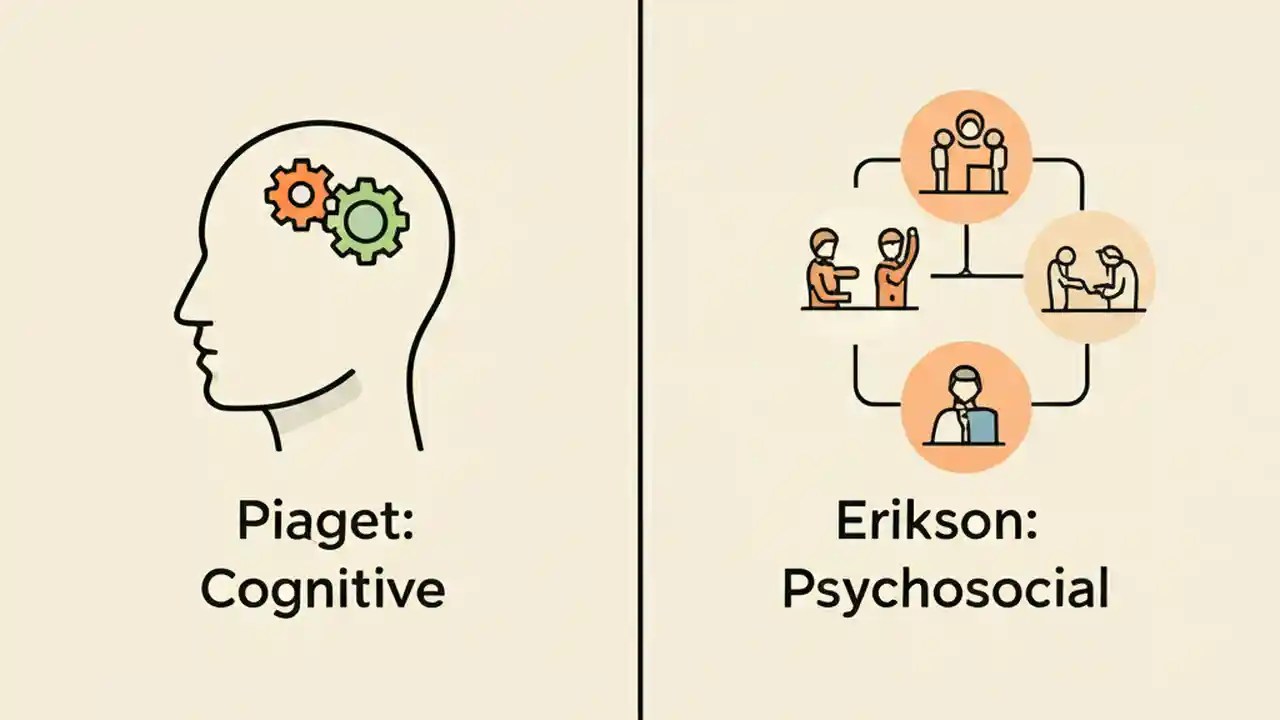 Piaget:
Cognitive

Erikson:
Psychosocial